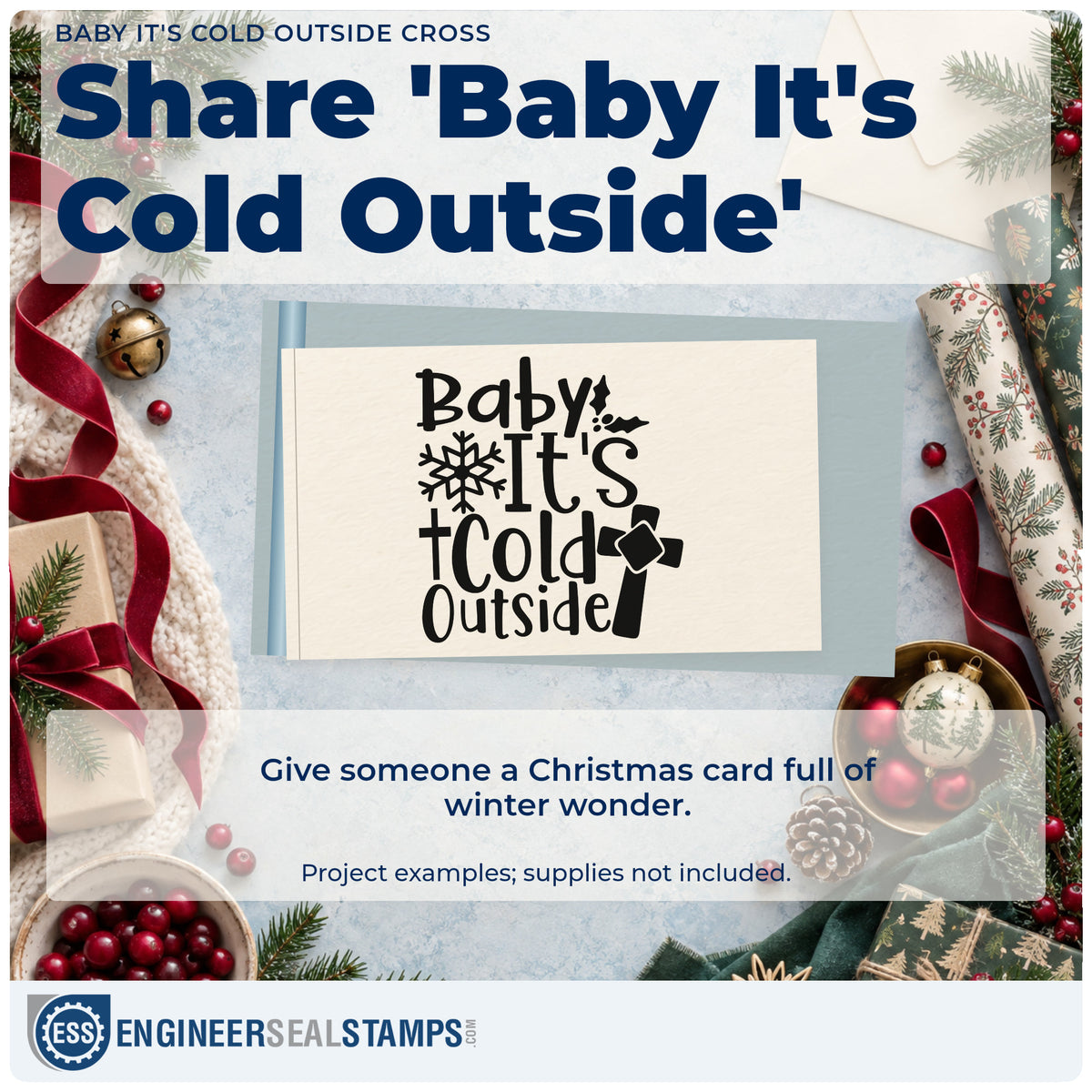 BABY IT'S COLD OUTSIDE CROSS

Share 'Baby It's Cold Outside'

Baby It's Cold Outside

Give someone a Christmas card full of winter wonder.

Project examples; supplies not included.

ESS ENGINEERSEALSTAMPS.COM