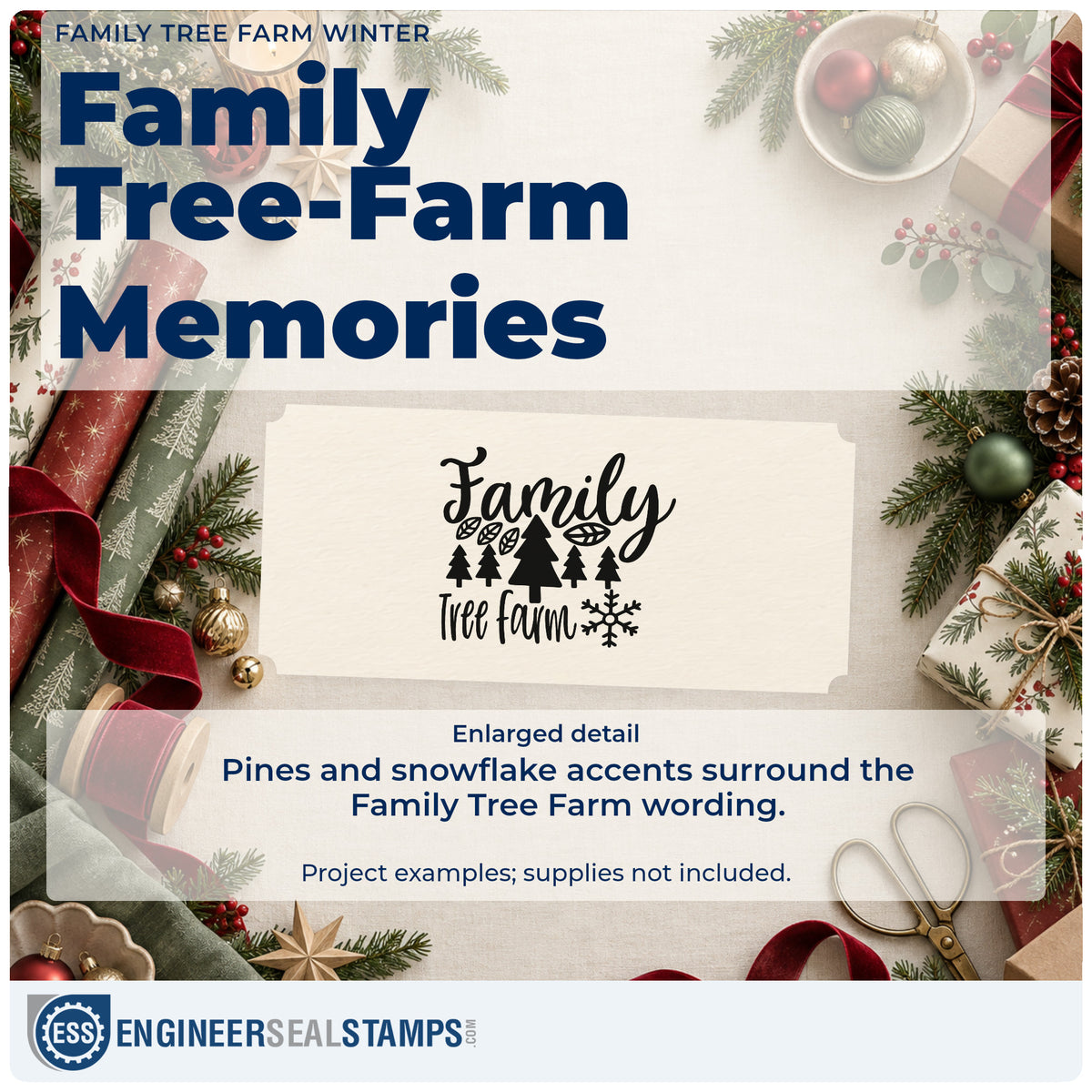 FAMILY TREE FARM WINTER

Family Tree-Farm Memories

Family
Tree Farm

Enlarged detail

Pines and snowflake accents surround the Family Tree Farm wording.

Project examples; supplies not included.

ESS ENGINEERSEALSTAMPS.COM