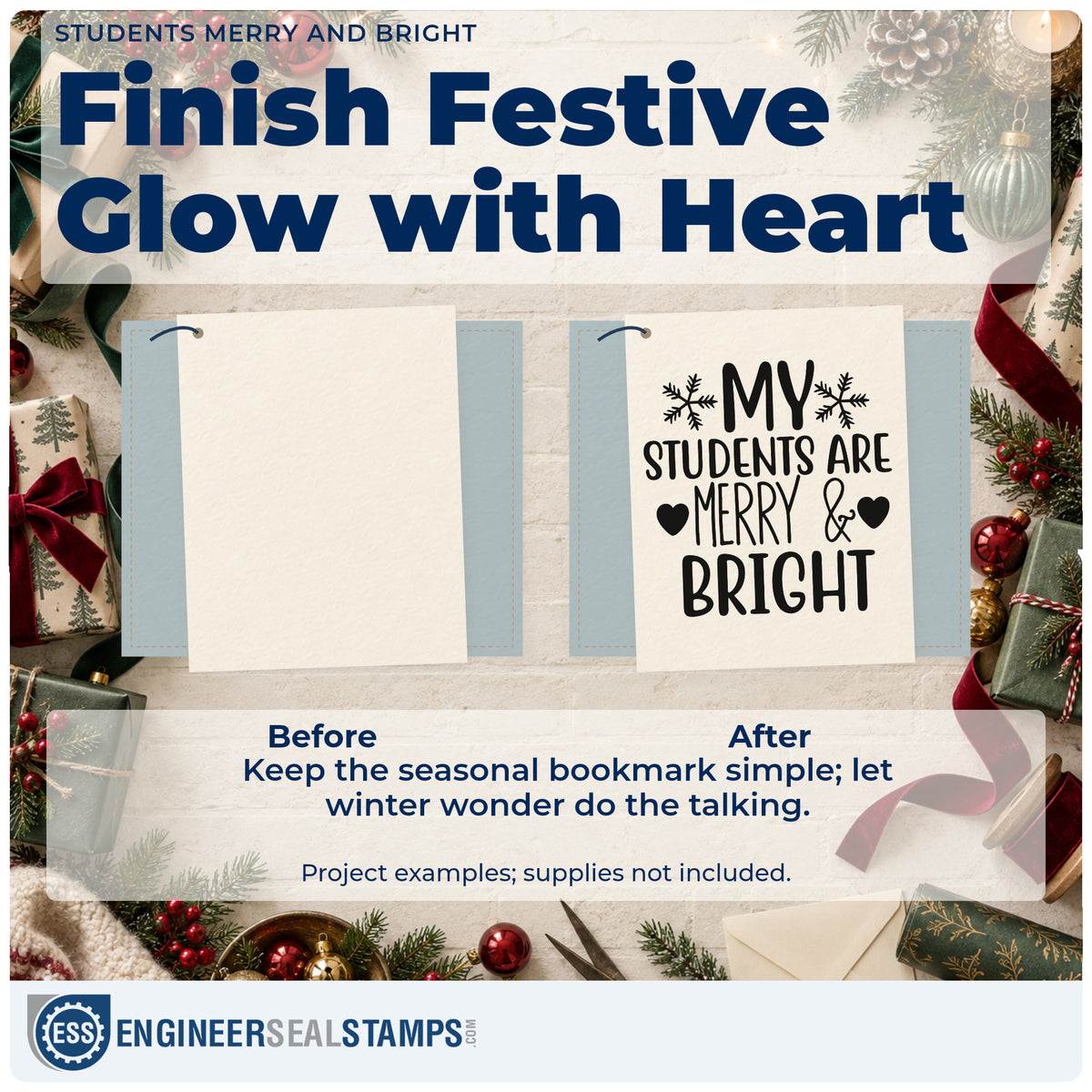 STUDENTS MERRY AND BRIGHT

Finish Festive Glow with Heart

MY STUDENTS ARE MERRY & BRIGHT

Before After

Keep the seasonal bookmark simple; let winter wonder do the talking.

Project examples; supplies not included.

ESS ENGINEERSEALSTAMPS.COM