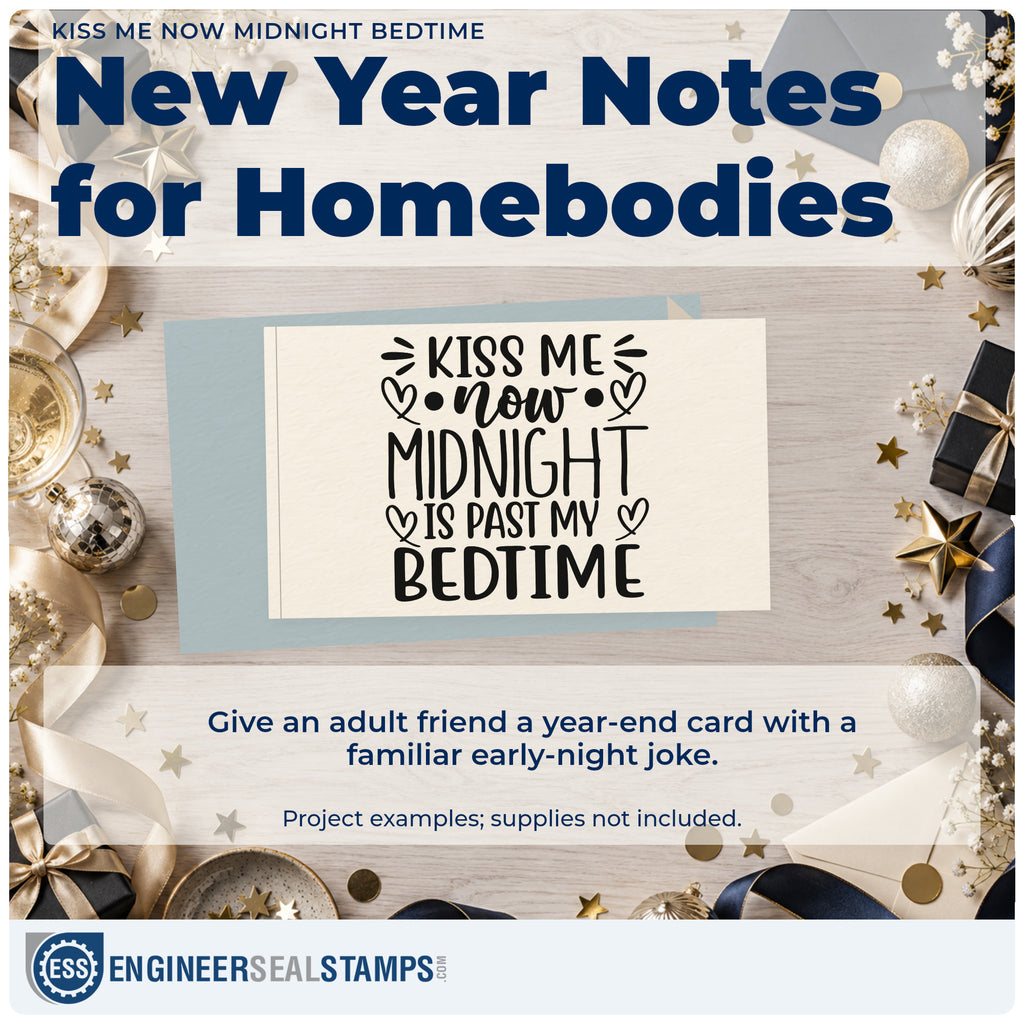 KISS ME NOW MIDNIGHT BEDTIME

New Year Notes for Homebodies

KISS ME
now
MIDNIGHT
IS PAST MY
BEDTIME

Give an adult friend a year-end card with a familiar early-night joke.

Project examples; supplies not included.

ESS

ENGINEERSEALSTAMPS.COM