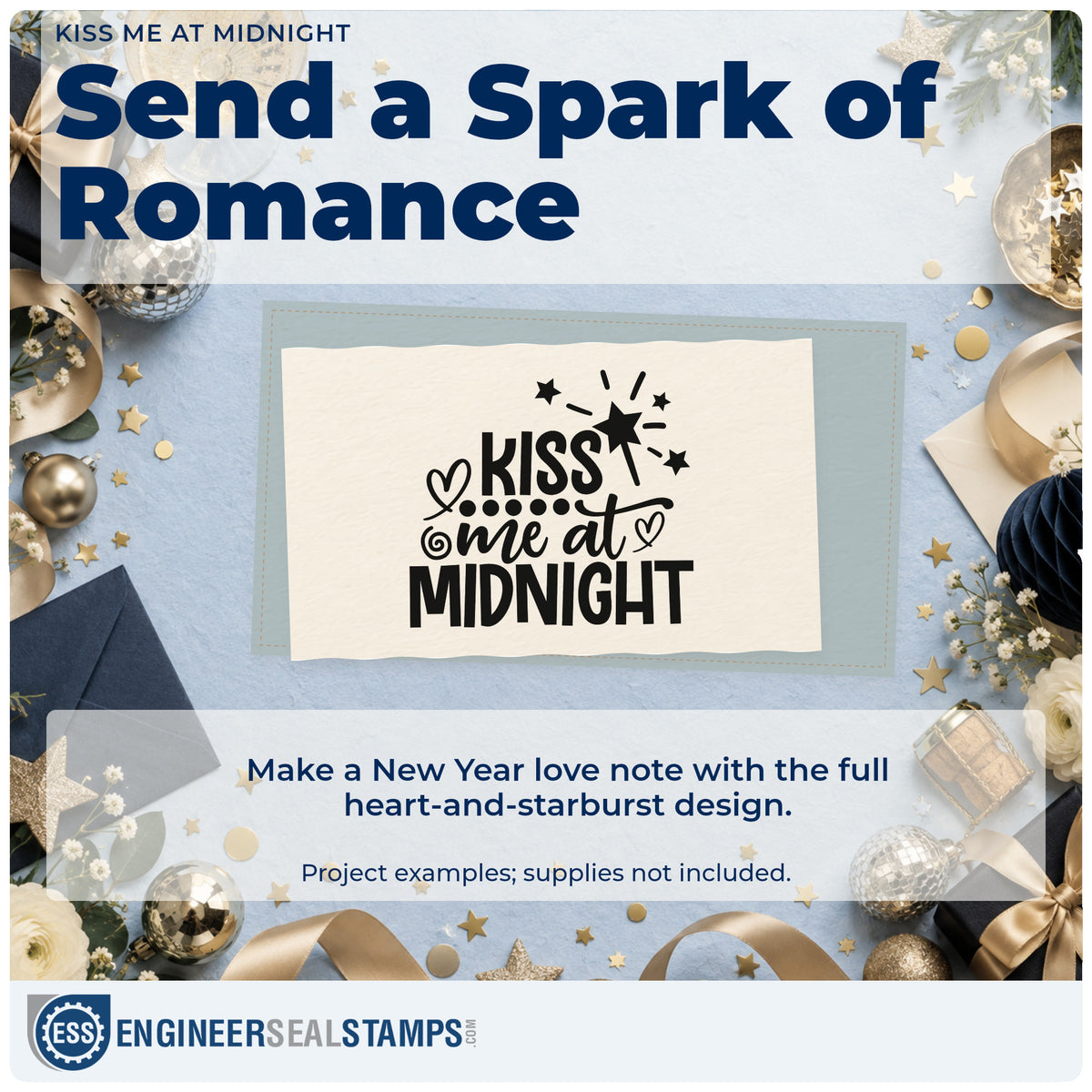 KISS ME AT MIDNIGHT

Send a Spark of Romance

KISS
me at
MIDNIGHT

Make a New Year love note with the full heart-and-starburst design.

Project examples; supplies not included.

ESS ENGINEERSEALSTAMPS.COM