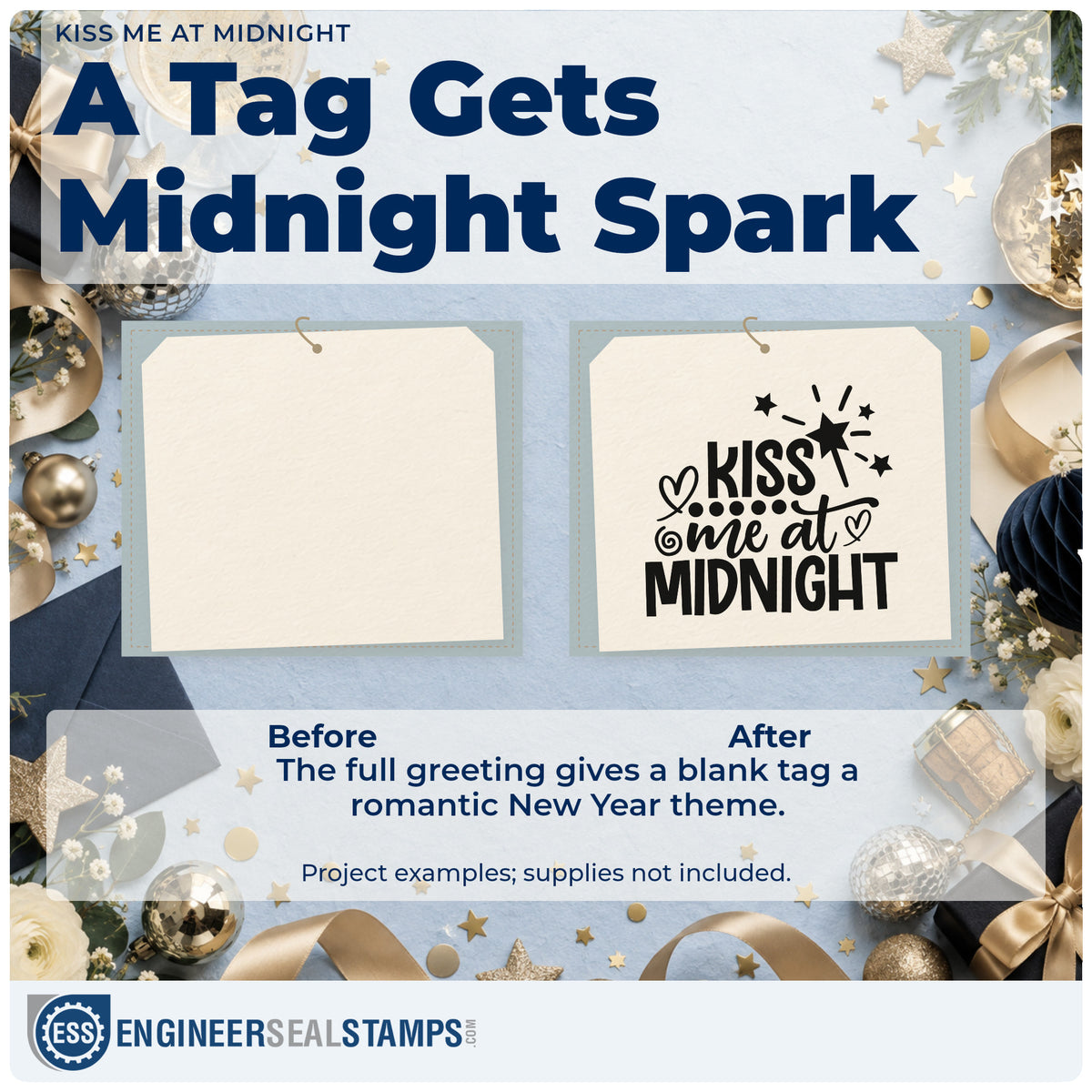 KISS ME AT MIDNIGHT

A Tag Gets Midnight Spark

KISS me at MIDNIGHT

Before

After

The full greeting gives a blank tag a romantic New Year theme.

Project examples; supplies not included.

ESS ENGINEERSEALSTAMPS.COM