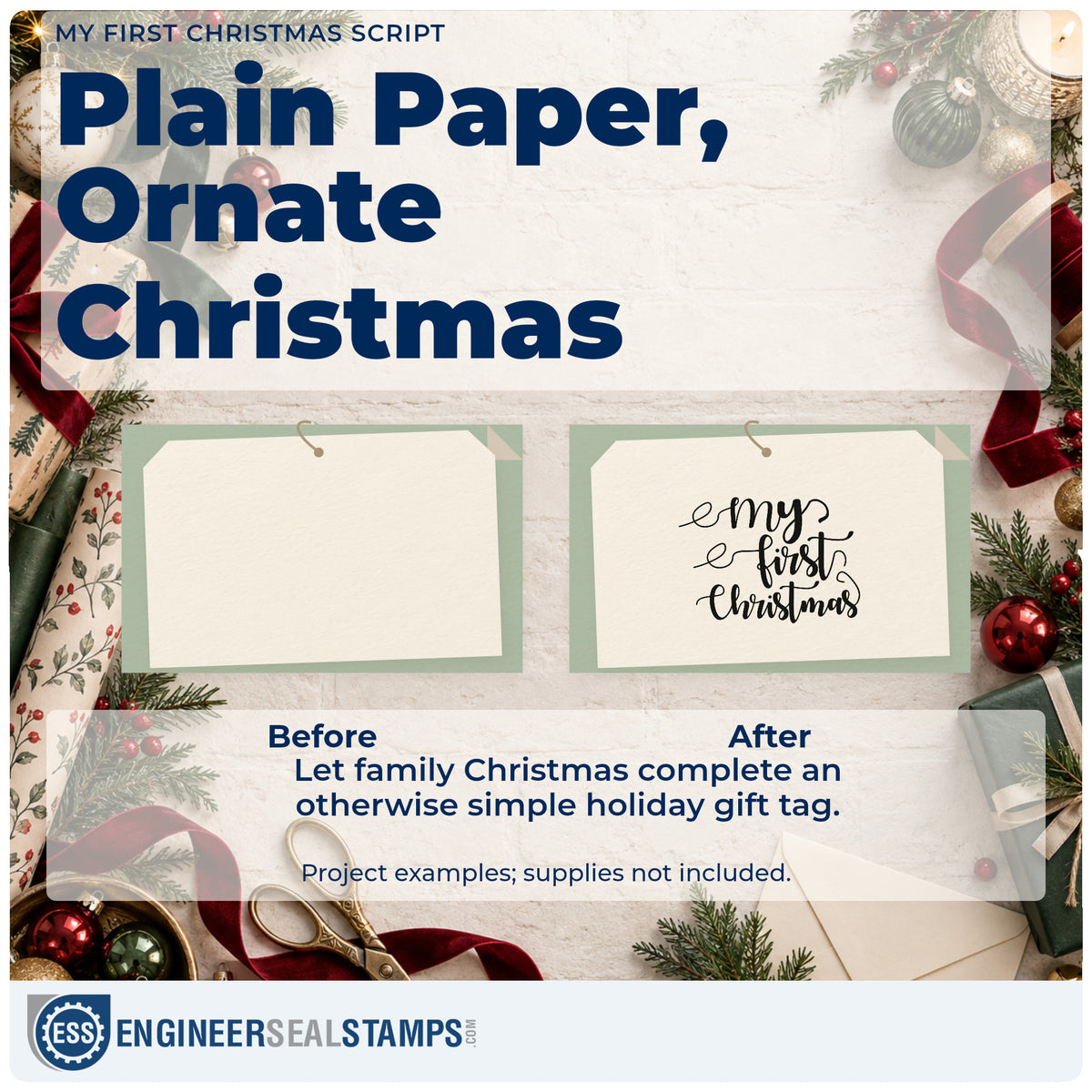 MY FIRST CHRISTMAS SCRIPT

Plain Paper, Ornate Christmas

my first Christmas

Before

After

Let family Christmas complete an otherwise simple holiday gift tag.

Project examples; supplies not included.

ESS ENGINEERSEALSTAMPS.COM