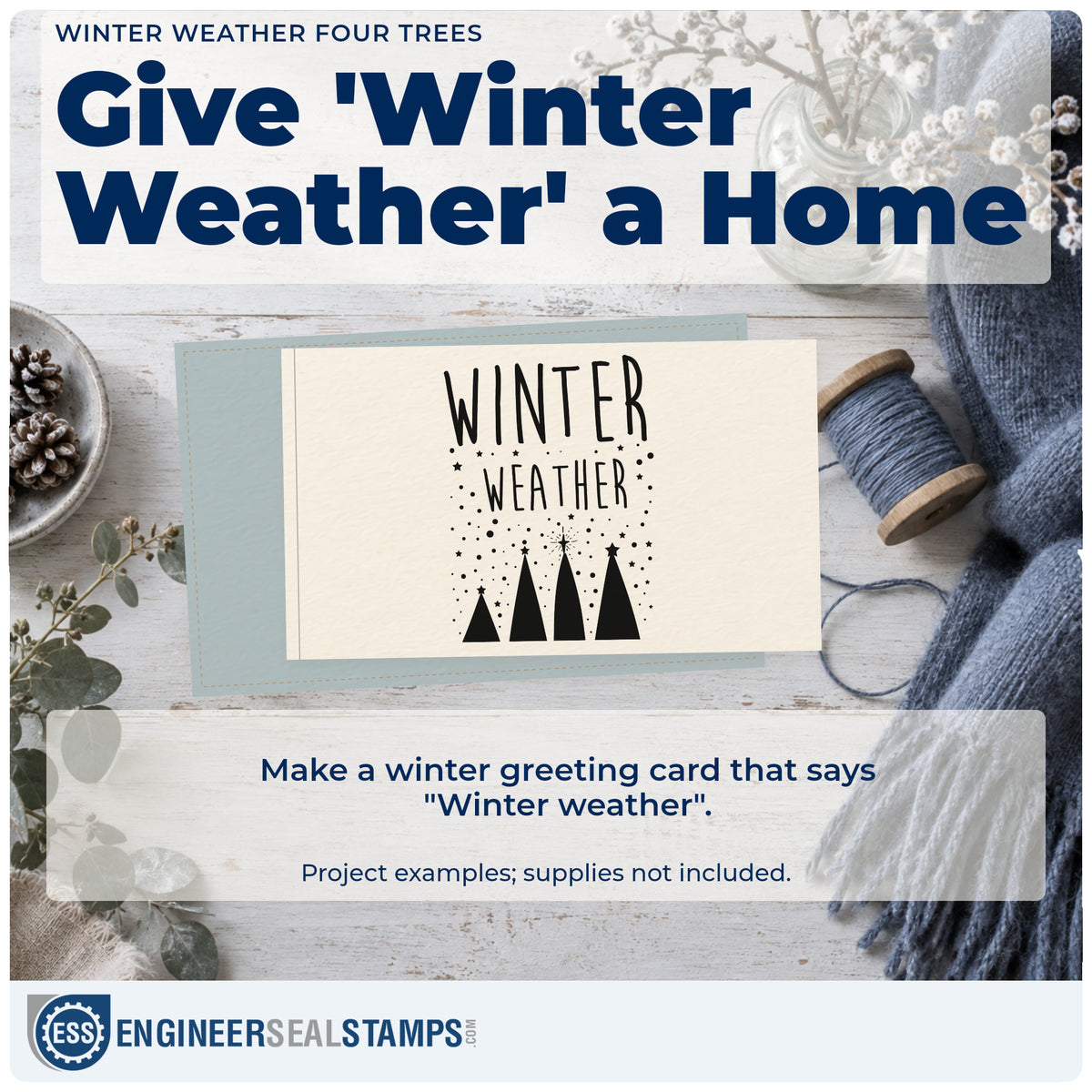 WINTER WEATHER FOUR TREES

Give 'Winter Weather' a Home

WINTER
WEATHER

Make a winter greeting card that says "Winter weather".

Project examples; supplies not included.

ESS
ENGINEERSEALSTAMPS.COM