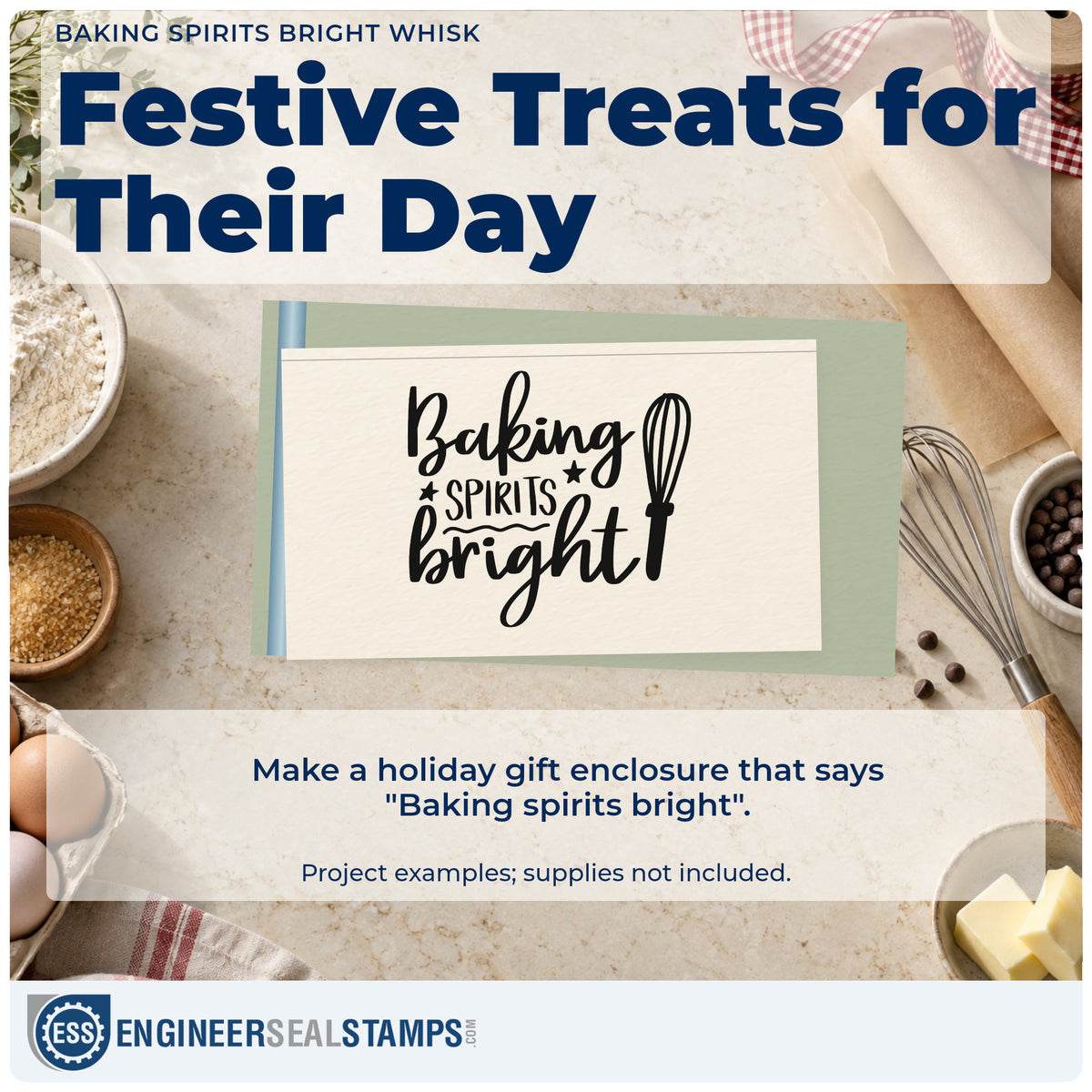 BAKING SPIRITS BRIGHT WHISK

Festive Treats for Their Day

Baking SPIRITS bright

Make a holiday gift enclosure that says "Baking spirits bright".

Project examples; supplies not included.

ESS ENGINEERSEALSTAMPS.COM