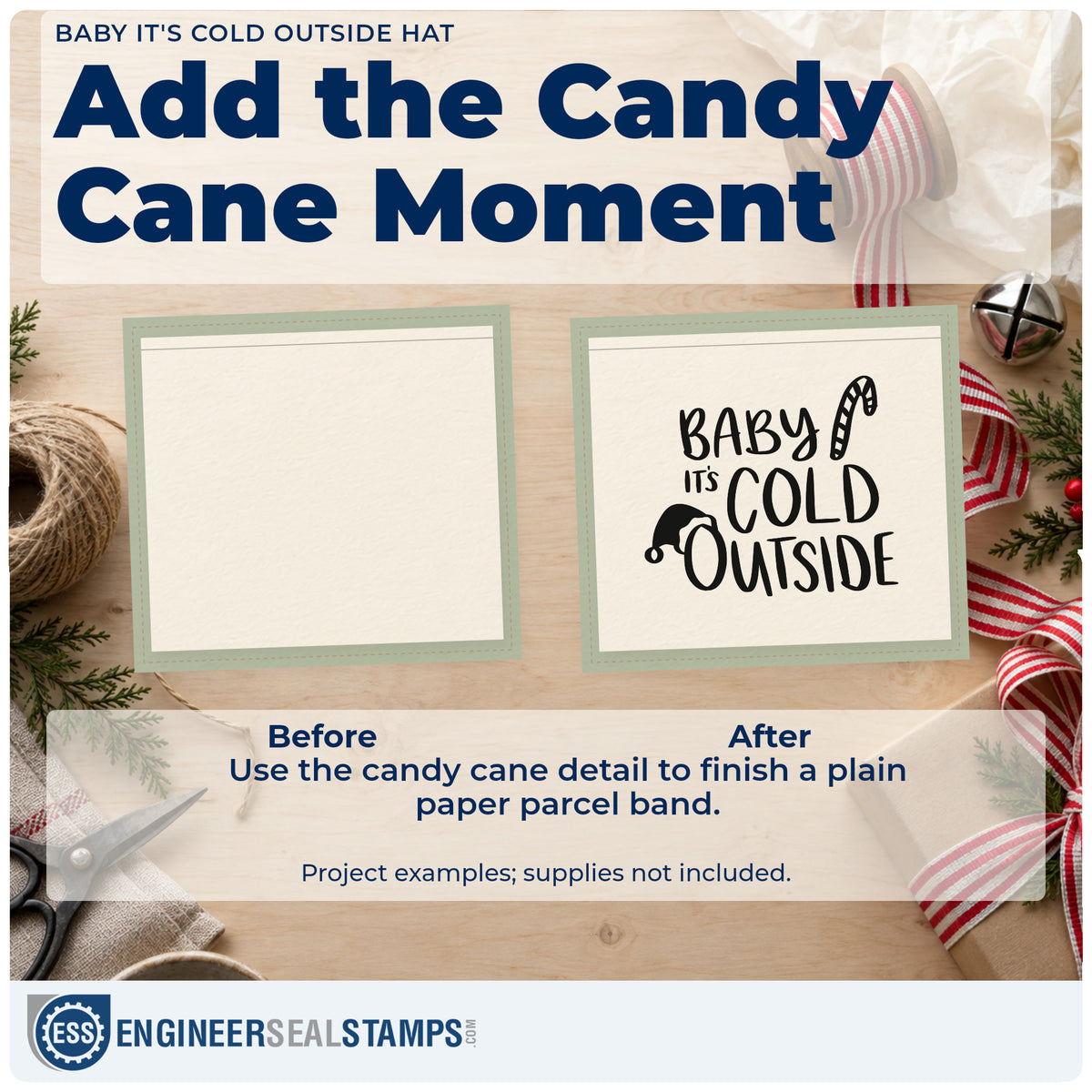 BABY IT'S COLD OUTSIDE HAT

Add the Candy Cane Moment

BABY IT'S COLD OUTSIDE

Before

After

Use the candy cane detail to finish a plain paper parcel band.

Project examples; supplies not included.

ESS ENGINEERSEALSTAMPS.COM