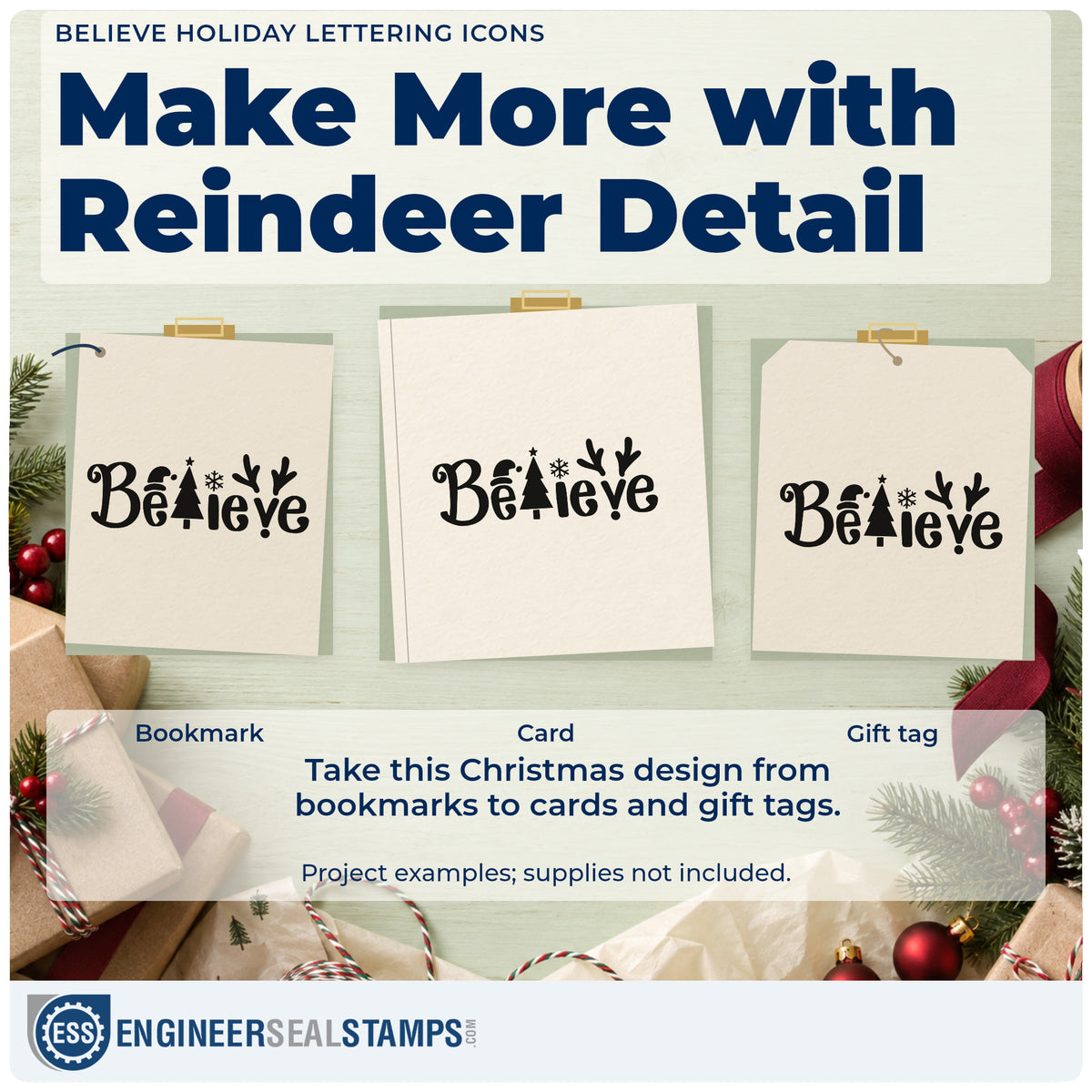 BELIEVE HOLIDAY LETTERING ICONS

Make More with Reindeer Detail

Believe

Believe

Believe

Bookmark

Card

Gift tag

Take this Christmas design from bookmarks to cards and gift tags.

Project examples; supplies not included.

ESS ENGINEERSEALSTAMPS.COM