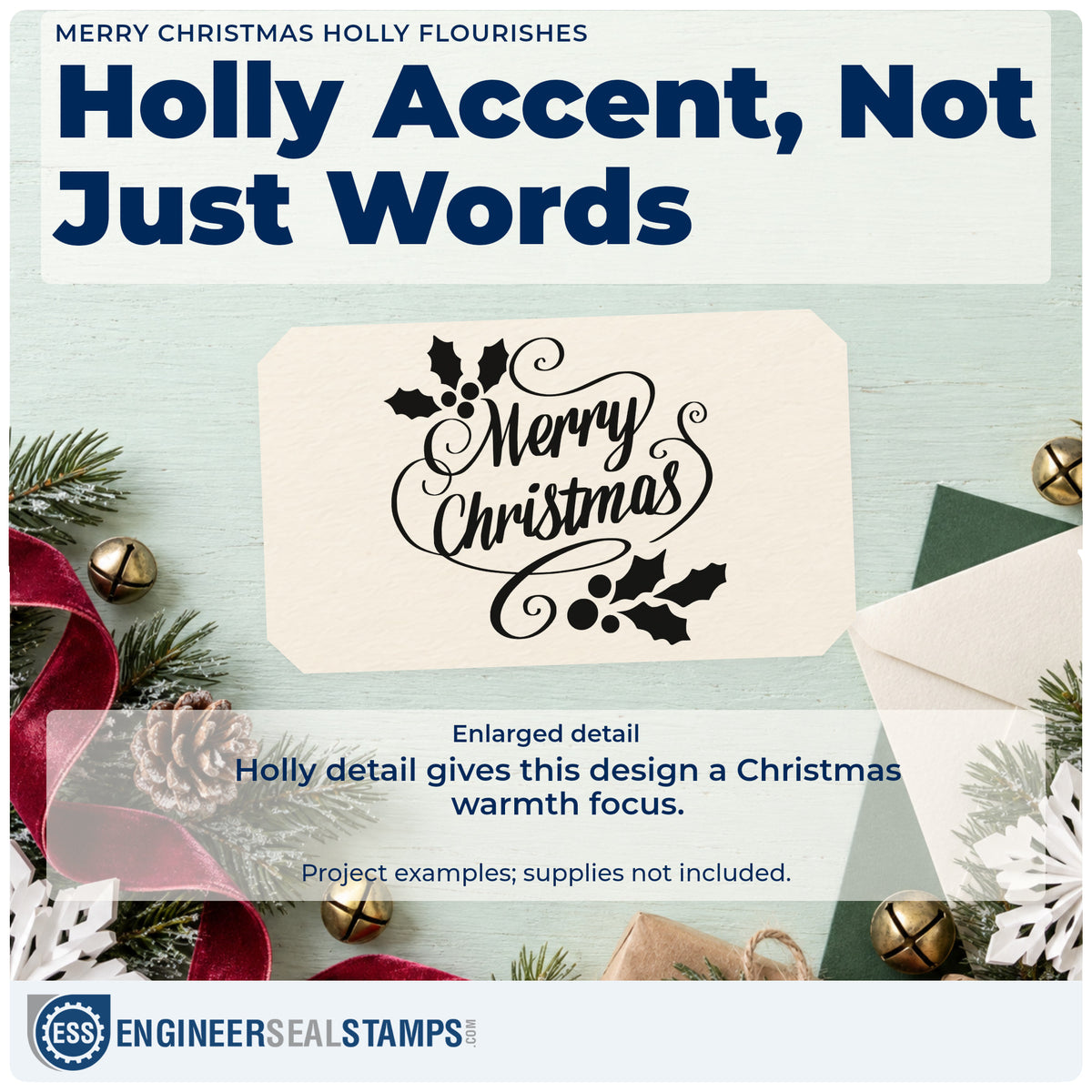 MERRY CHRISTMAS HOLLY FLOURISHES

Holly Accent, Not Just Words

Merry Christmas

Enlarged detail

Holly detail gives this design a Christmas warmth focus.

Project examples; supplies not included.

ESS ENGINEERSEALSTAMPS.COM