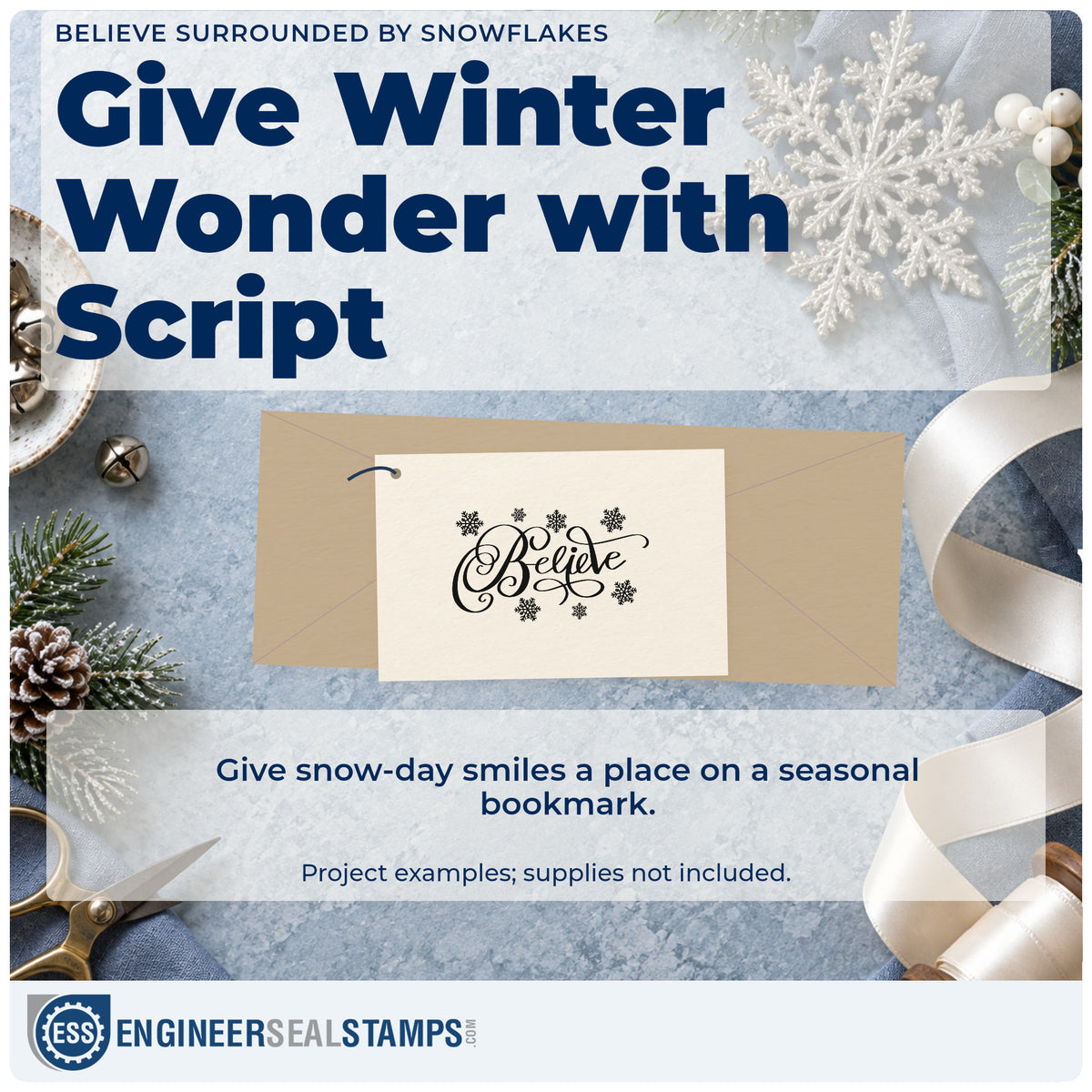 BELIEVE SURROUNDED BY SNOWFLAKES

Give Winter Wonder with Script

Believe

Give snow-day smiles a place on a seasonal bookmark.

Project examples; supplies not included.

ESS ENGINEERSEALSTAMPS.COM