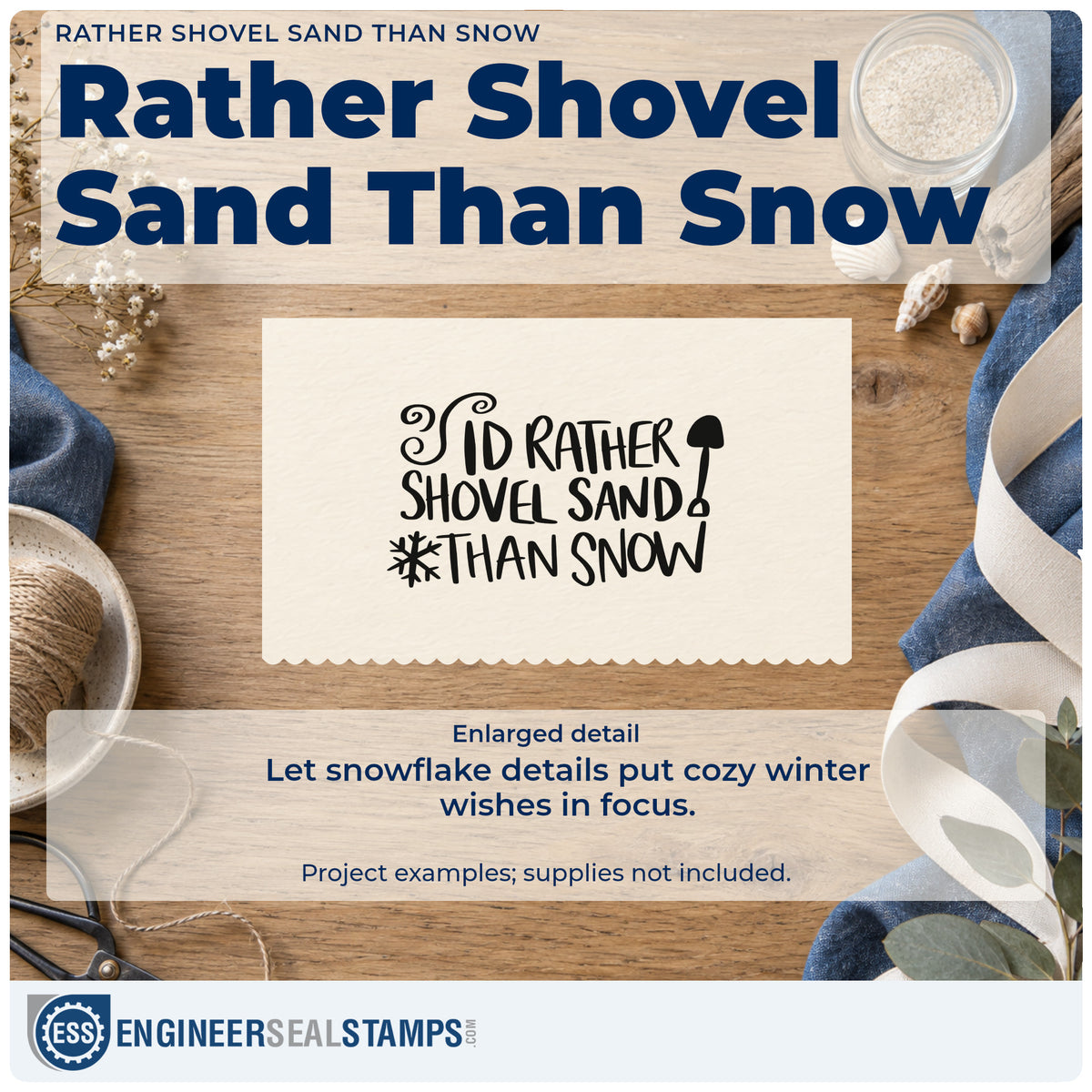 RATHER SHOVEL SAND THAN SNOW

Rather Shovel Sand Than Snow

ID RATHER SHOVEL SAND THAN SNOW

Enlarged detail

Let snowflake details put cozy winter wishes in focus.

Project examples; supplies not included.

ESS ENGINEERSEALSTAMPS.COM