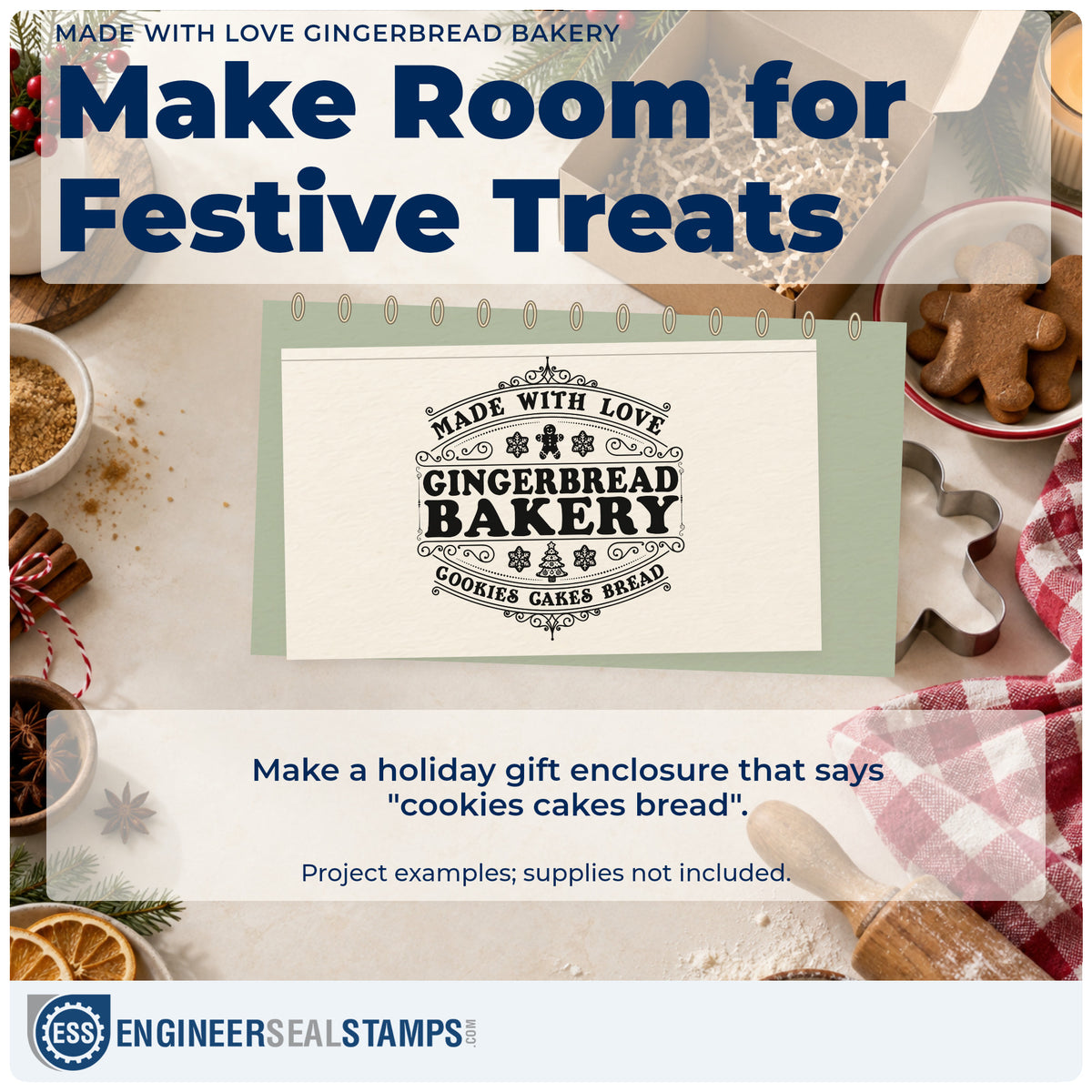 MADE WITH LOVE GINGERBREAD BAKERY

Make Room for Festive Treats

MADE WITH LOVE
GINGERBREAD
BAKERY
COOKIES CAKES BREAD

Make a holiday gift enclosure that says "cookies cakes bread".

Project examples; supplies not included.

ESS ENGINEERSEALSTAMPS.COM