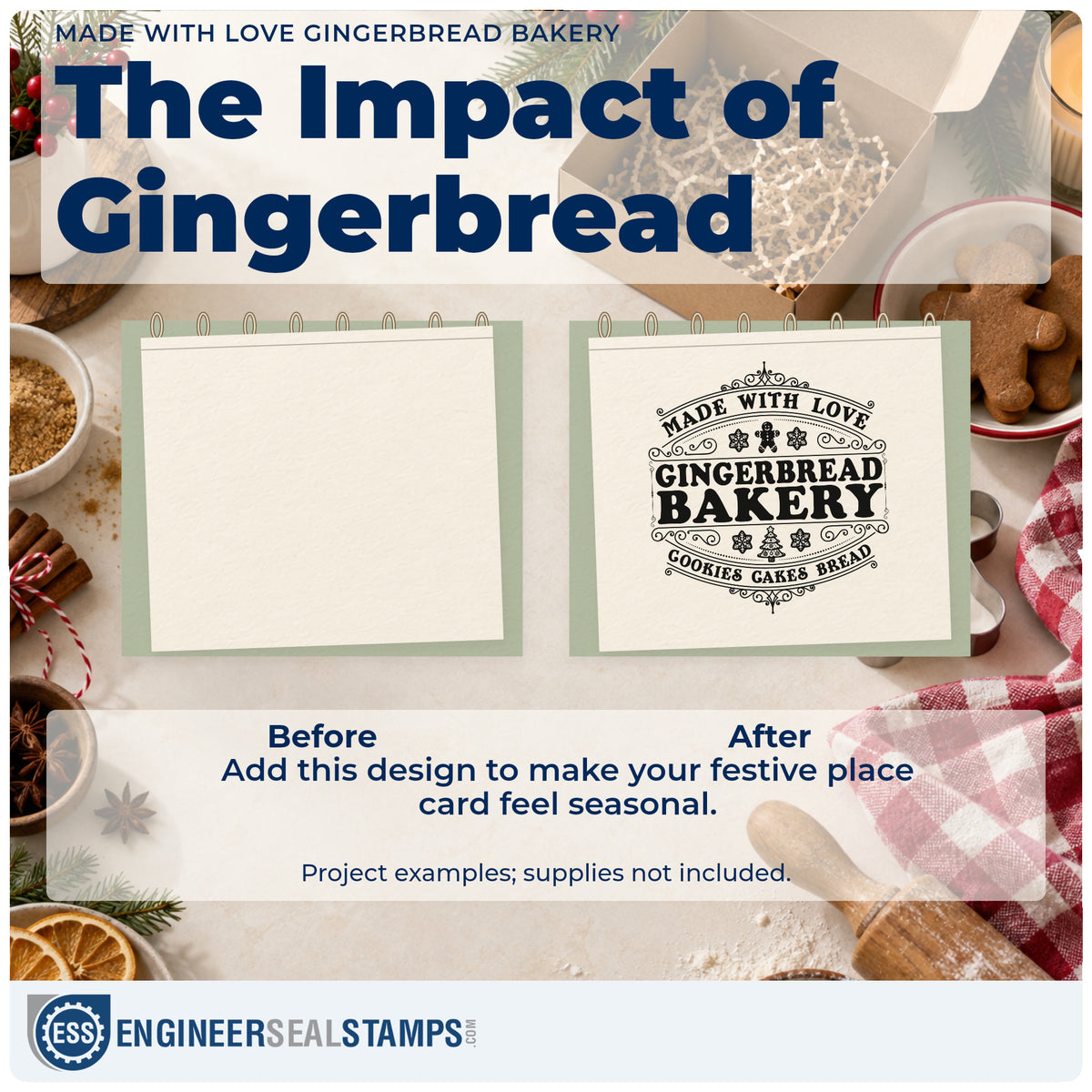 MADE WITH LOVE GINGERBREAD BAKERY

The Impact of Gingerbread

MADE WITH LOVE
GINGERBREAD
BAKERY
COOKIES CAKES BREAD

Before

After

Add this design to make your festive place card feel seasonal.

Project examples; supplies not included.

ESS ENGINEERSEALSTAMPS.COM