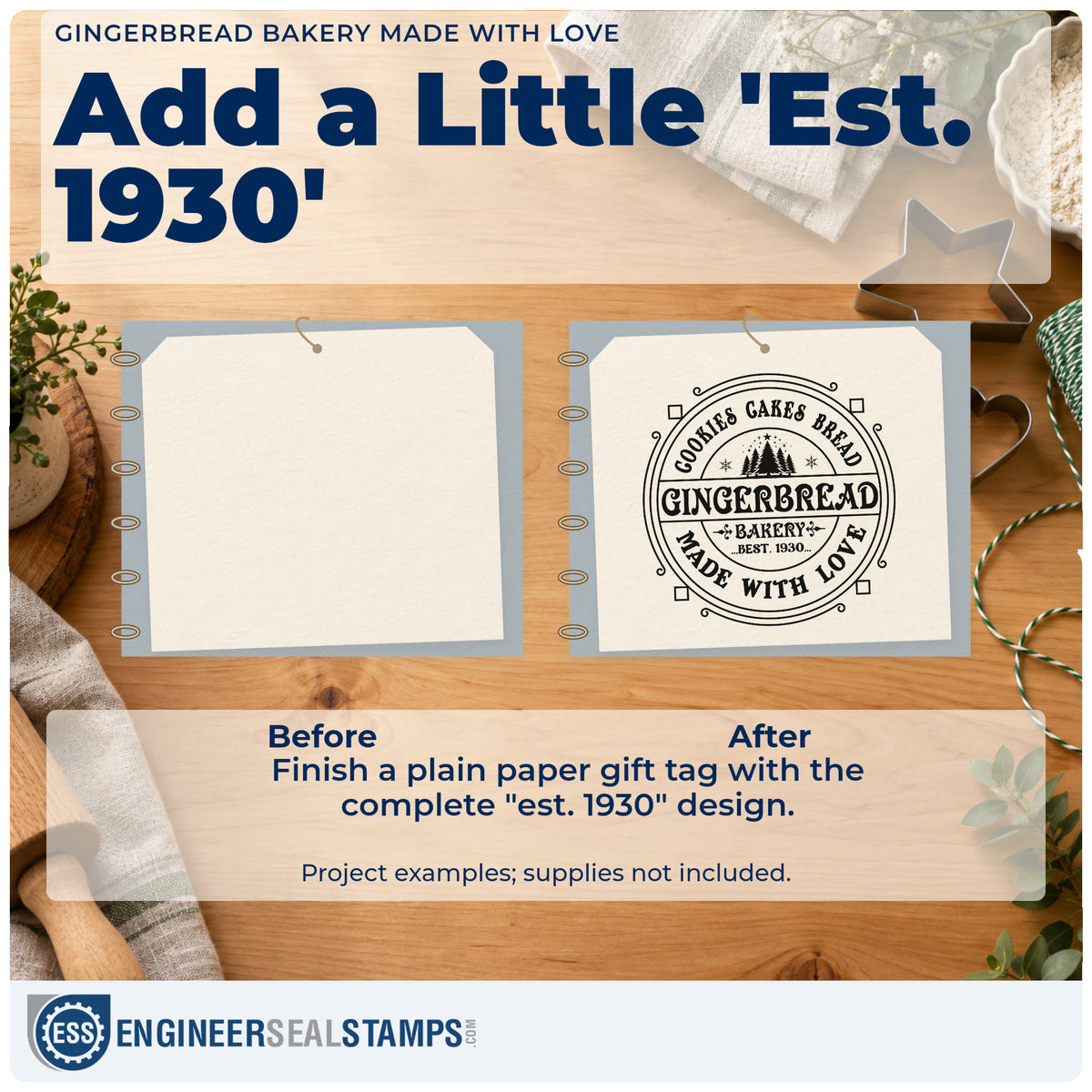 GINGERBREAD BAKERY MADE WITH LOVE

Add a Little 'Est. 1930'

COOKIES CAKES BREAD
GINGERBREAD
BAKERY
...BEST. 1930...
MADE WITH LOVE

Before

After

Finish a plain paper gift tag with the complete "est. 1930" design.

Project examples; supplies not included.

ESS ENGINEERSEALSTAMPS.COM