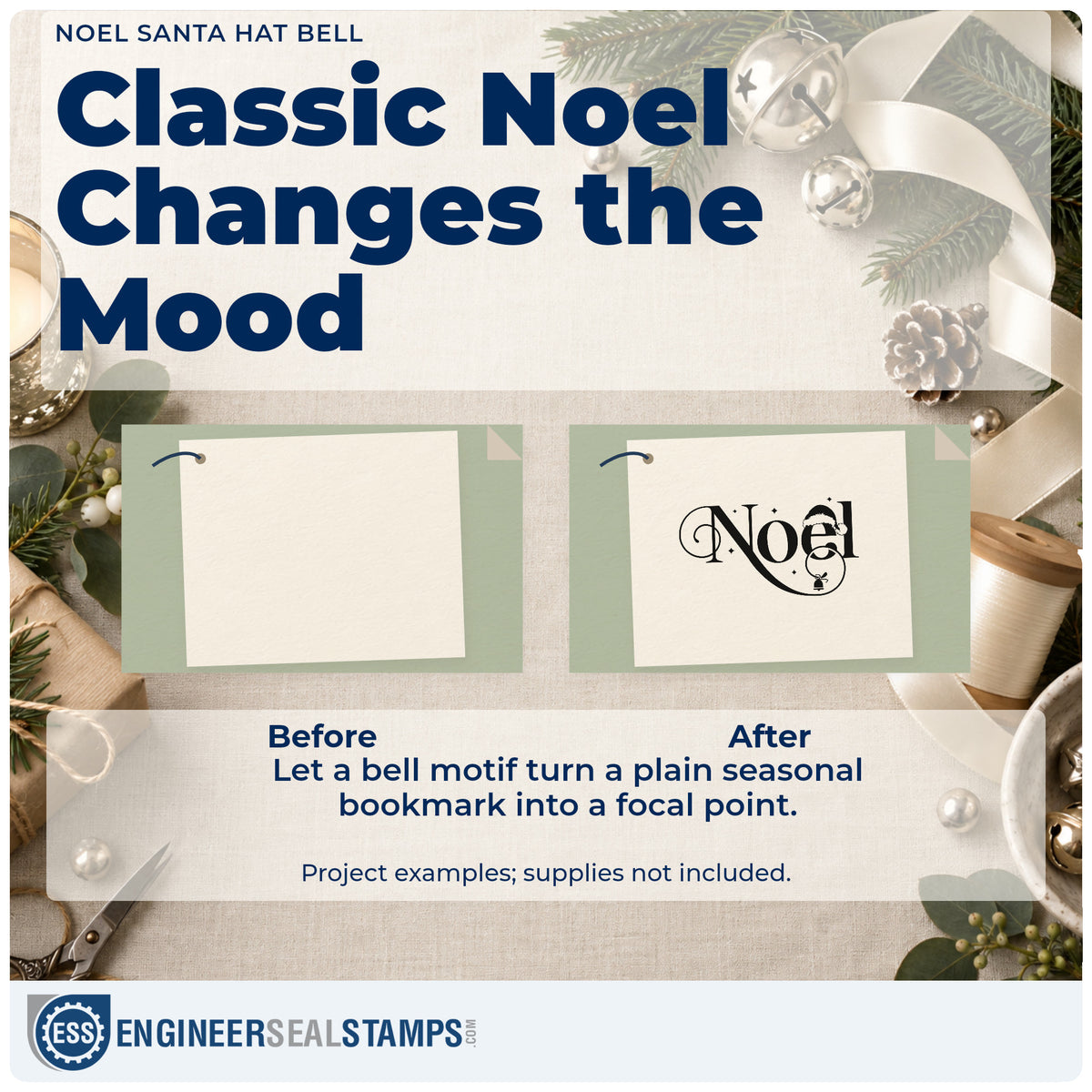 NOEL SANTA HAT BELL

Classic Noel Changes the Mood

Noel

Before

After

Let a bell motif turn a plain seasonal bookmark into a focal point.

Project examples; supplies not included.

ESS ENGINEERSEALSTAMPS.COM