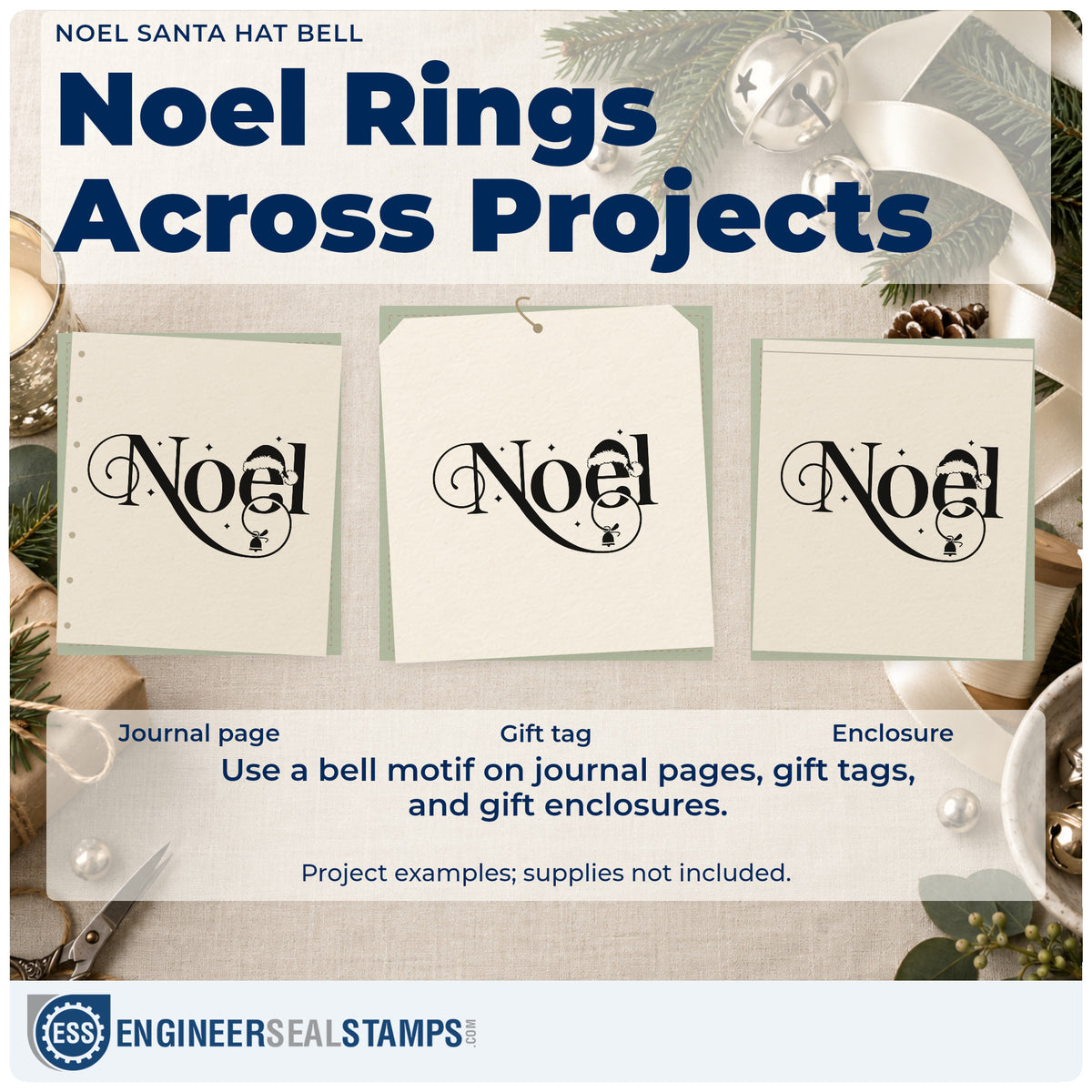 NOEL SANTA HAT BELL

Noel Rings Across Projects

Noel

Noel

Noel

Journal page

Gift tag

Enclosure

Use a bell motif on journal pages, gift tags, and gift enclosures.

Project examples; supplies not included.

ESS

ENGINEERSEALSTAMPS.COM