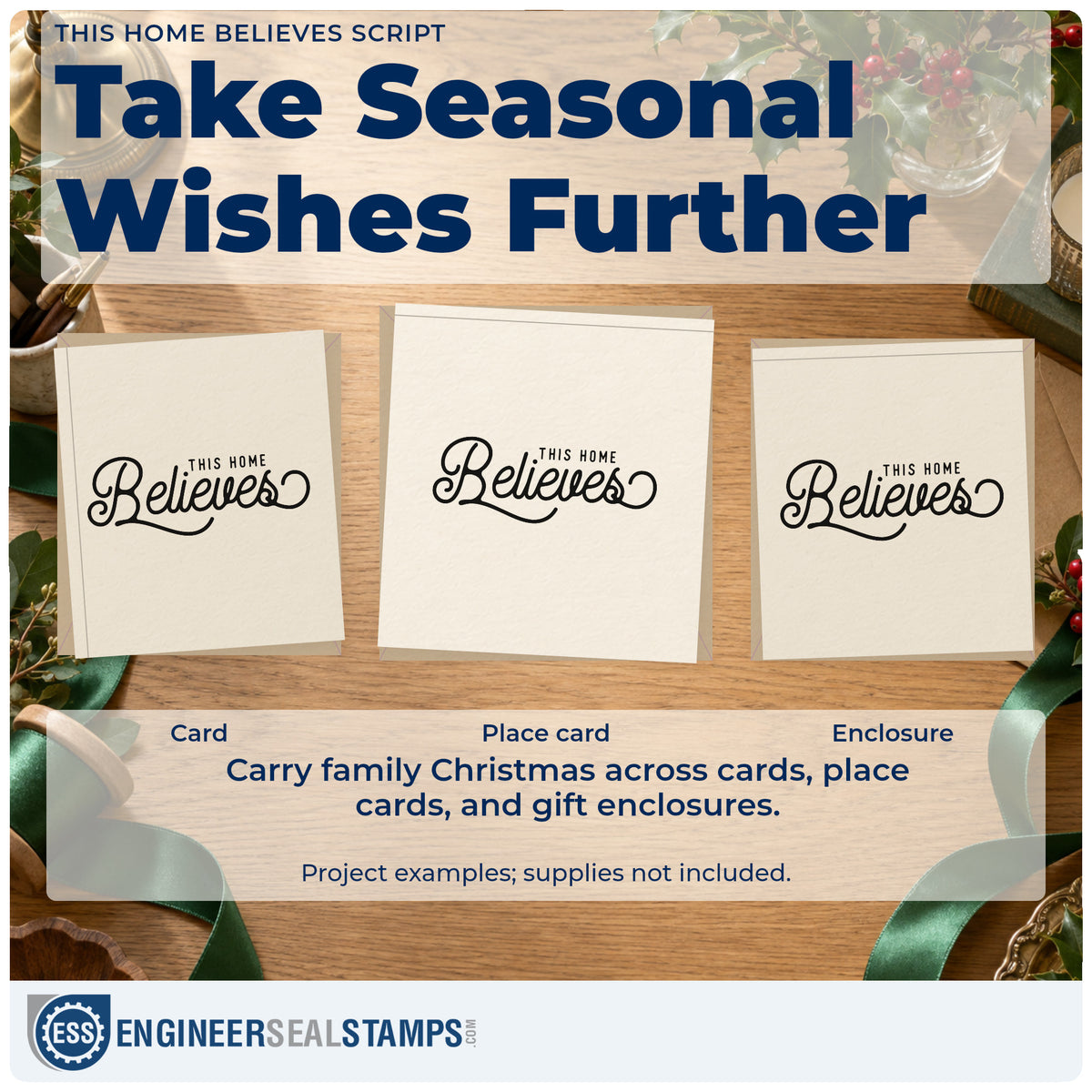 THIS HOME BELIEVES SCRIPT

Take Seasonal Wishes Further

THIS HOME
Believes

THIS HOME
Believes

THIS HOME
Believes

Card

Place card

Enclosure

Carry family Christmas across cards, place cards, and gift enclosures.

Project examples; supplies not included.

ESS ENGINEERSEALSTAMPS.COM