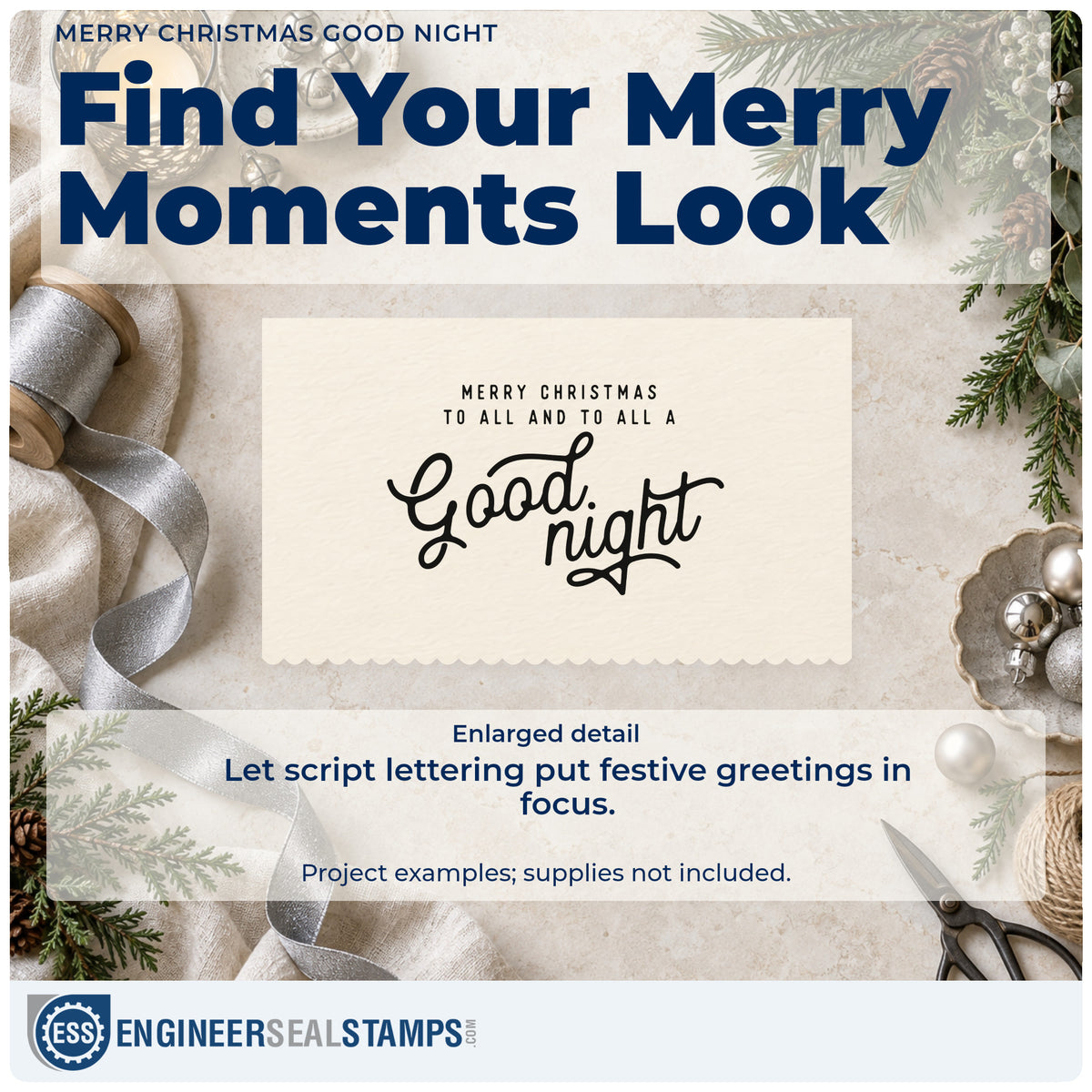 MERRY CHRISTMAS GOOD NIGHT

Find Your Merry Moments Look

MERRY CHRISTMAS
TO ALL AND TO ALL A

Good
night

Enlarged detail

Let script lettering put festive greetings in focus.

Project examples; supplies not included.

ESS ENGINEERSEALSTAMPS.COM