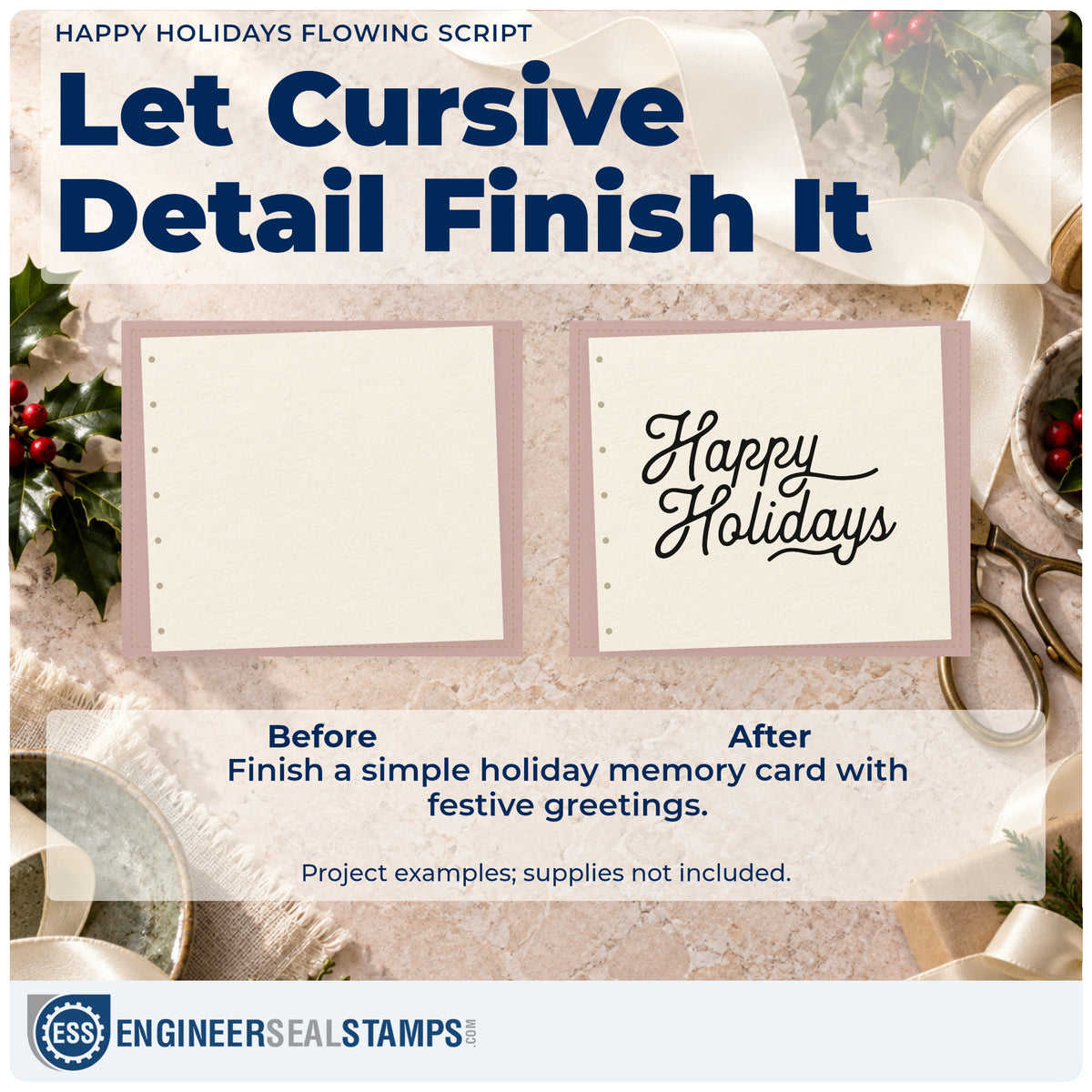 HAPPY HOLIDAYS FLOWING SCRIPT

Let Cursive Detail Finish It

Happy Holidays

Before

After

Finish a simple holiday memory card with festive greetings.

Project examples; supplies not included.

ESS

ENGINEERSEALSTAMPS.COM