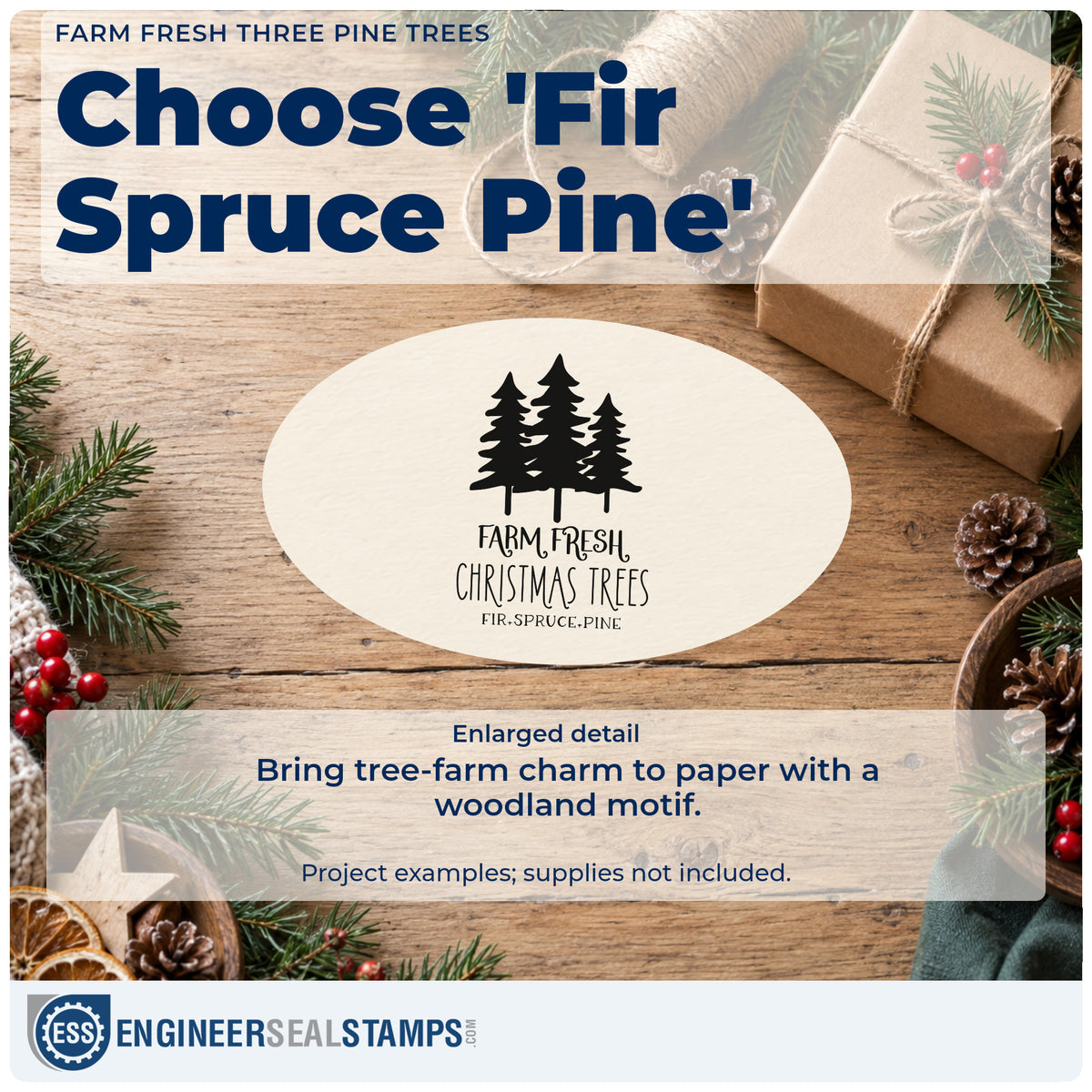 FARM FRESH THREE PINE TREES

Choose 'Fir Spruce Pine'

FARM FRESH
CHRISTMAS TREES
FIR+SPRUCE+PINE

Enlarged detail

Bring tree-farm charm to paper with a woodland motif.

Project examples; supplies not included.

ESS ENGINEERSEALSTAMPS.COM