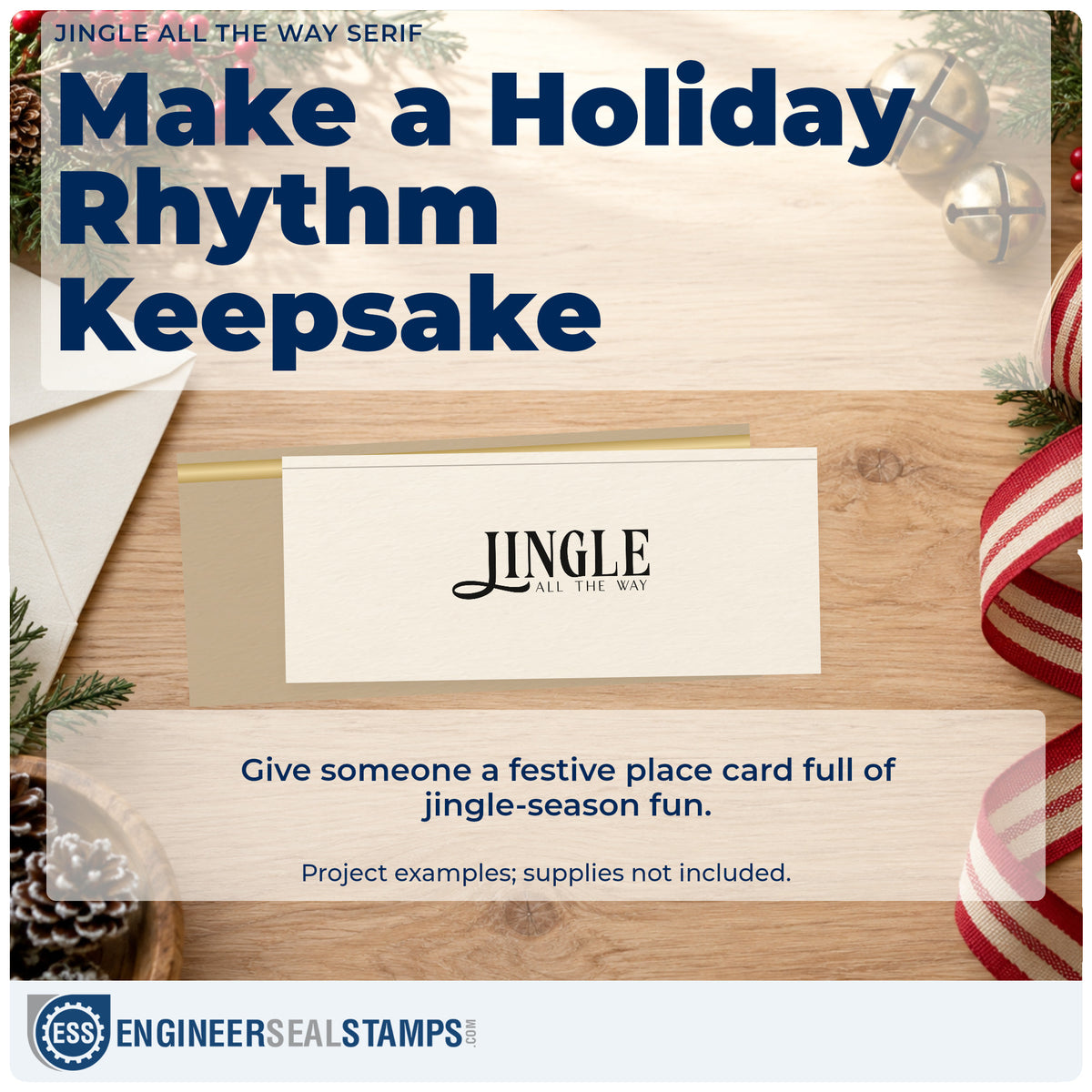 JINGLE ALL THE WAY SERIF

Make a Holiday Rhythm Keepsake

JINGLE
ALL THE WAY

Give someone a festive place card full of jingle-season fun.

Project examples; supplies not included.

ESS ENGINEERSEALSTAMPS.COM