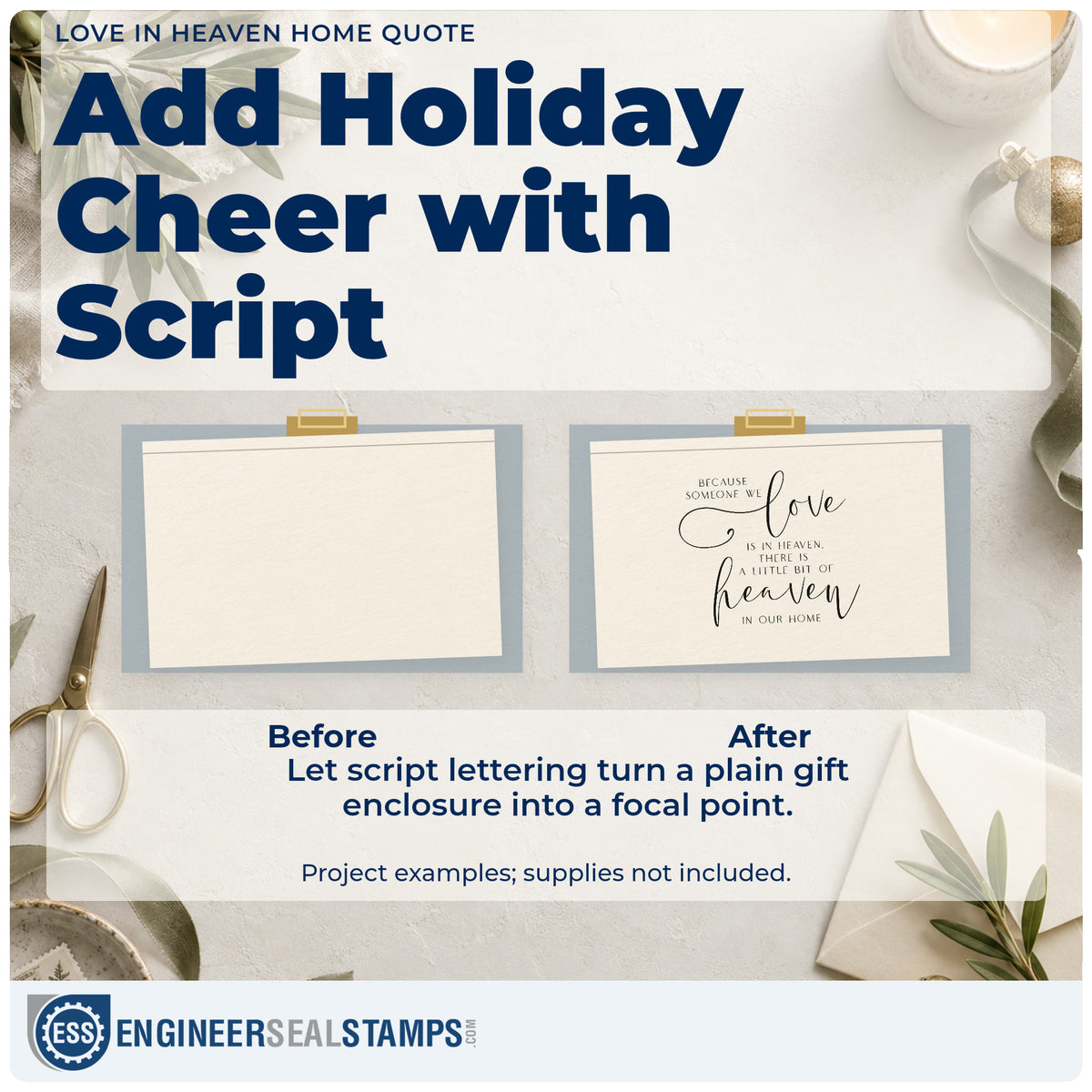 LOVE IN HEAVEN HOME QUOTE

Add Holiday Cheer with Script

BECAUSE SOMEONE WE love IS IN HEAVEN, THERE IS A LITTLE BIT OF heaven IN OUR HOME

Before

After

Let script lettering turn a plain gift enclosure into a focal point.

Project examples; supplies not included.

ESS ENGINEERSEALSTAMPS.COM