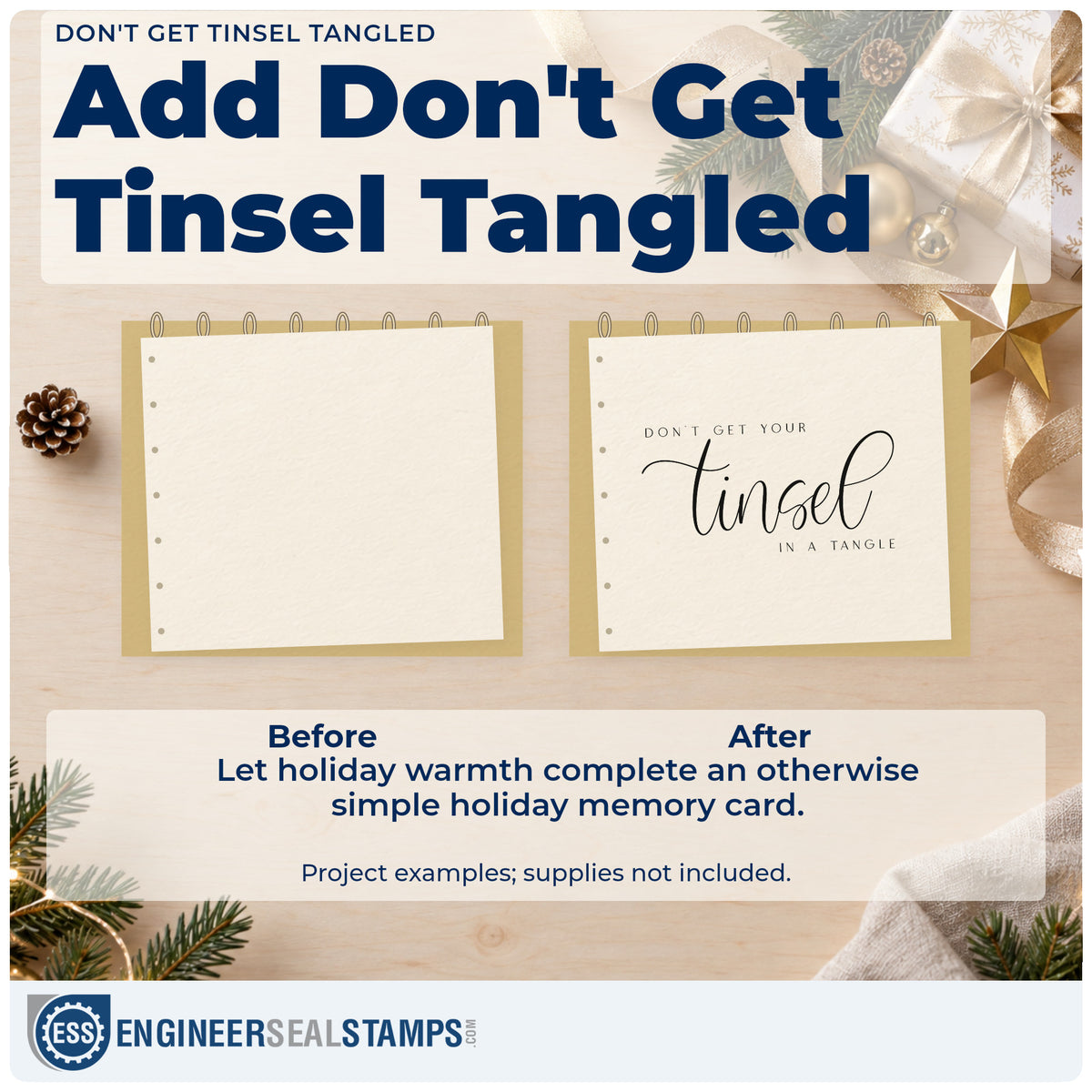 DON'T GET TINSEL TANGLED

Add Don't Get Tinsel Tangled

DON'T GET YOUR

tinsel

IN A TANGLE

Before

After

Let holiday warmth complete an otherwise simple holiday memory card.

Project examples; supplies not included.

ESS

ENGINEERSEALSTAMPS.COM