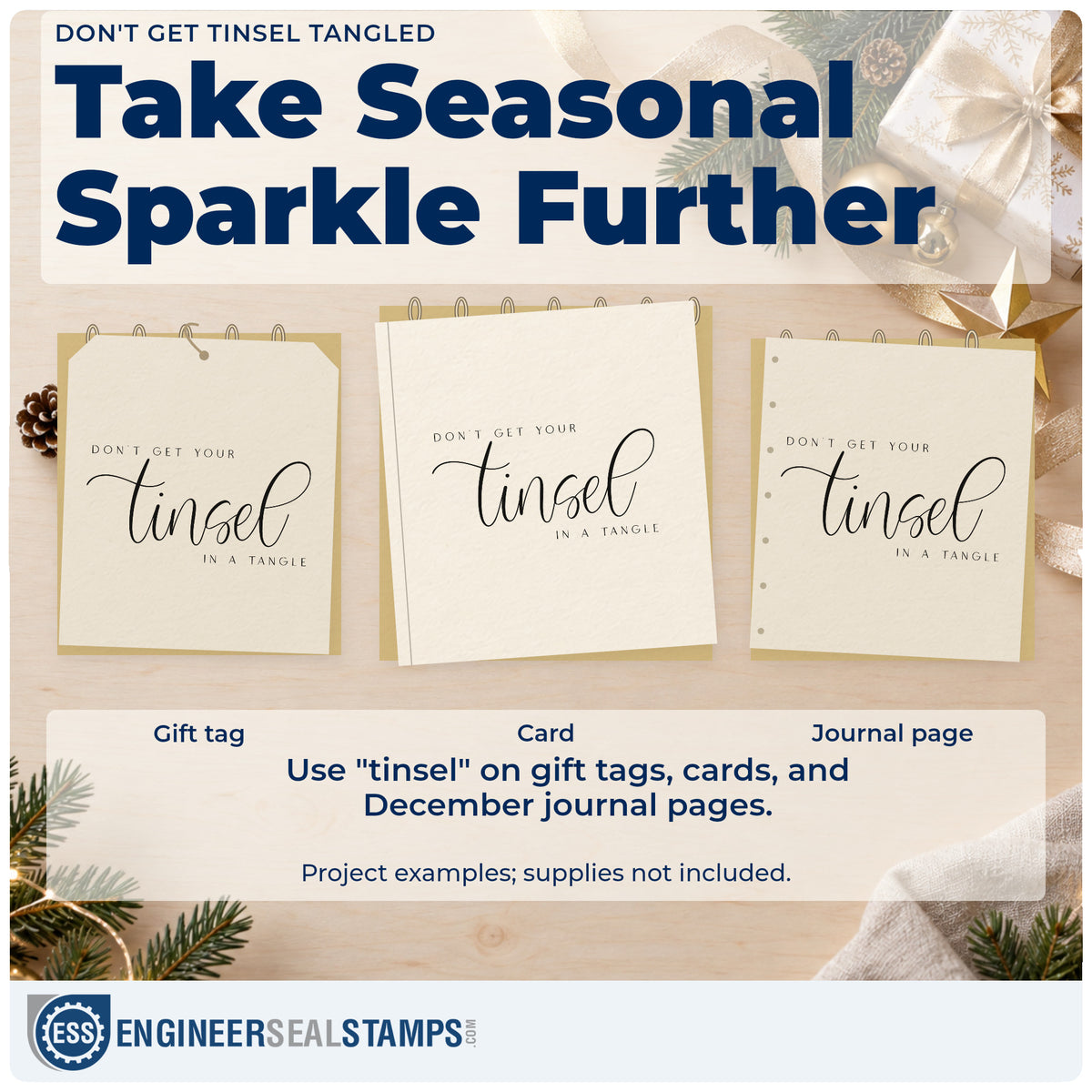 DON'T GET TINSEL TANGLED

Take Seasonal Sparkle Further

DON'T GET YOUR
tinsel
IN A TANGLE

DON'T GET YOUR
tinsel
IN A TANGLE

DON'T GET YOUR
tinsel
IN A TANGLE

Gift tag

Card

Journal page

Use "tinsel" on gift tags, cards, and December journal pages.

Project examples; supplies not included.

ESS ENGINEERSEALSTAMPS.COM