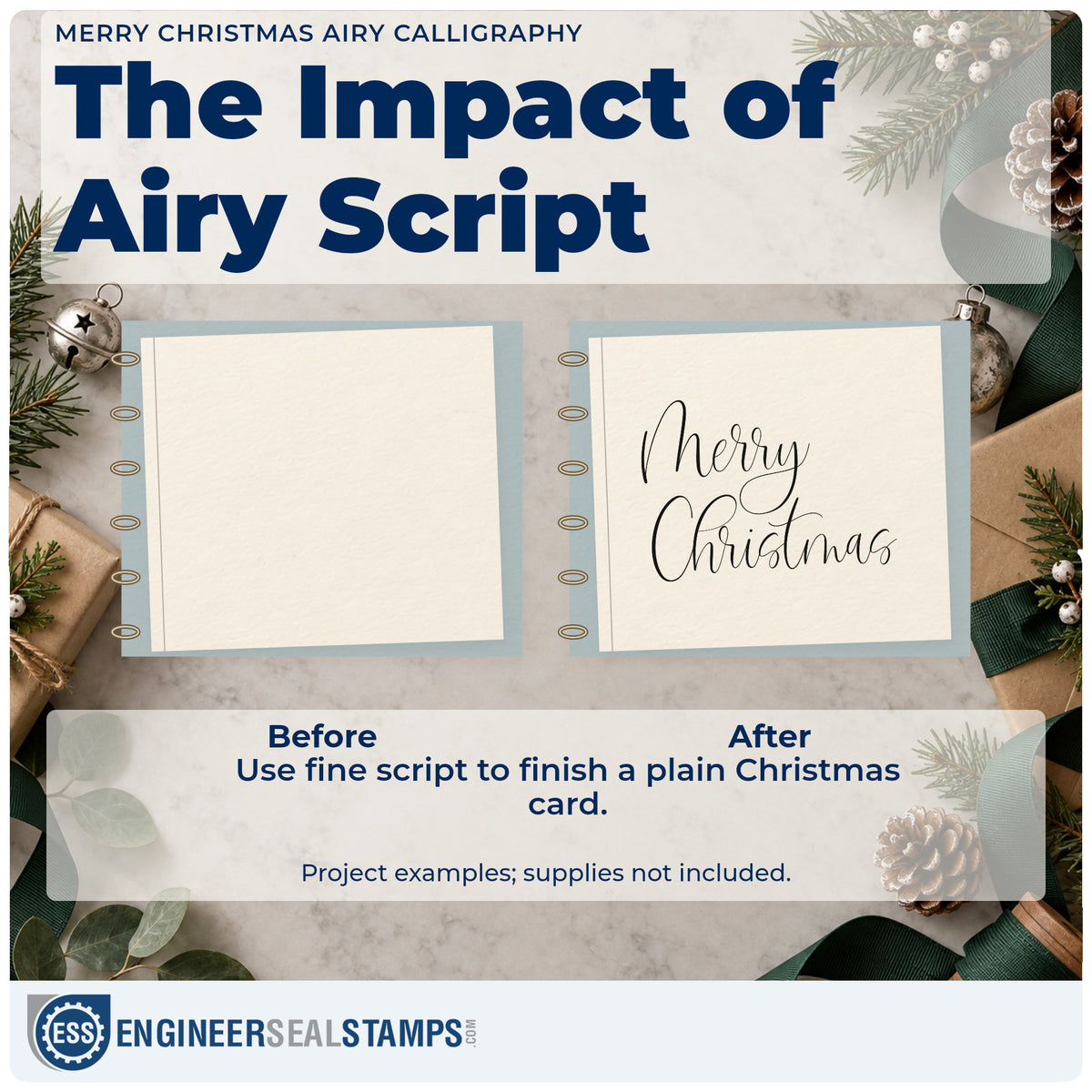 MERRY CHRISTMAS AIRY CALLIGRAPHY

The Impact of Airy Script

Merry Christmas

Before

After

Use fine script to finish a plain Christmas card.

Project examples; supplies not included.

ESS ENGINEERSEALSTAMPS.COM