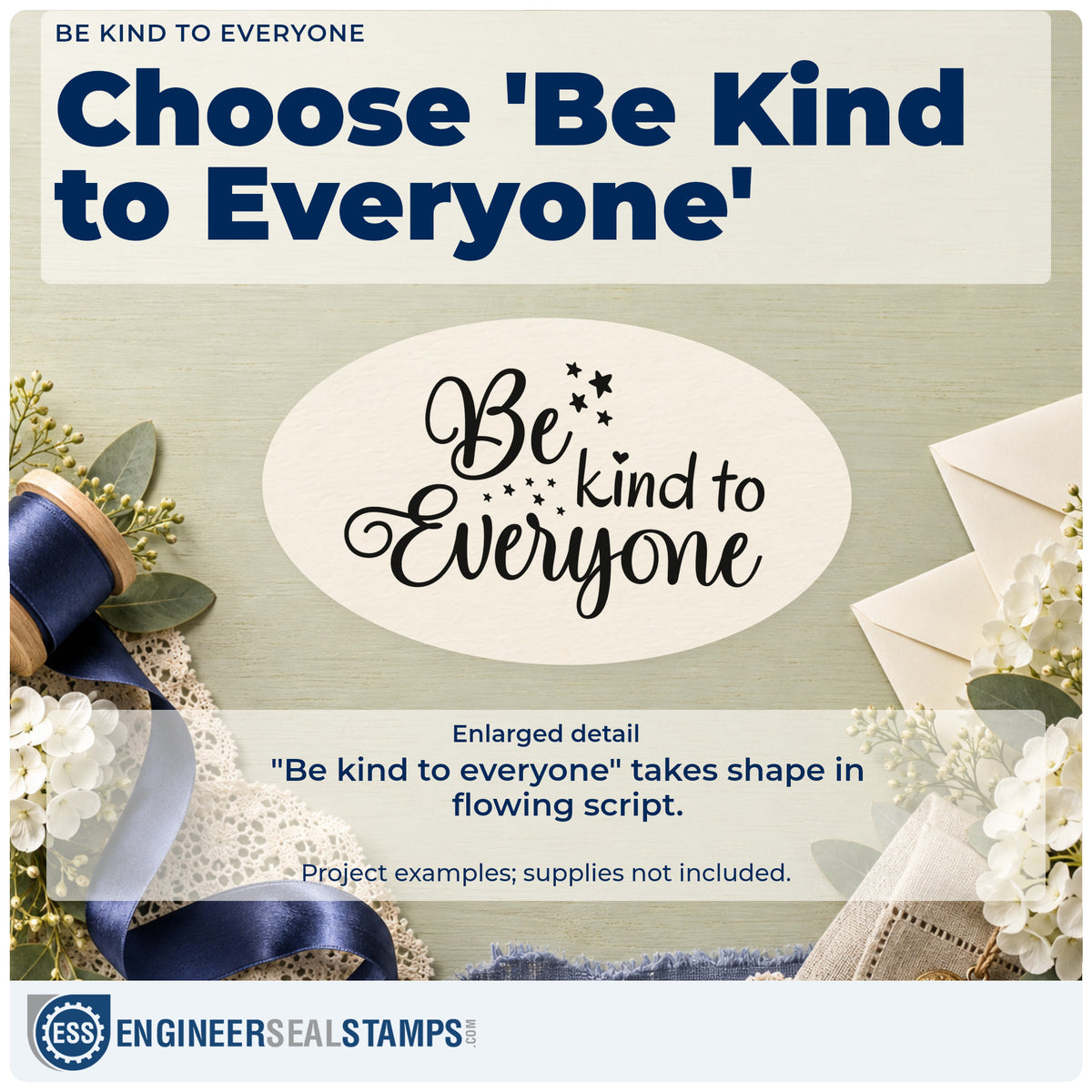 BE KIND TO EVERYONE

Choose 'Be Kind to Everyone'

Be kind to Everyone

Enlarged detail

"Be kind to everyone" takes shape in flowing script.

Project examples; supplies not included.

ESS ENGINEERSEALSTAMPS.COM