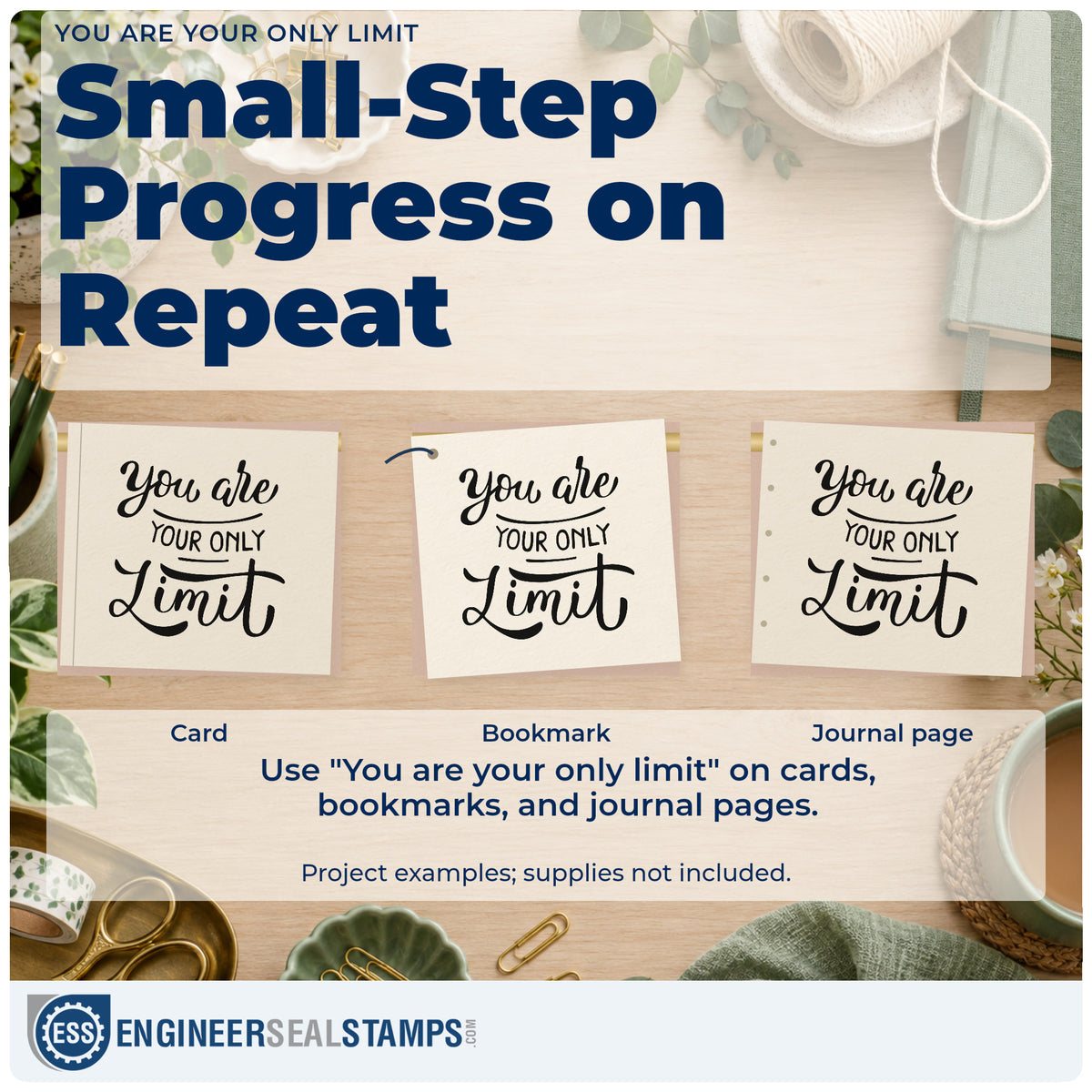 YOU ARE YOUR ONLY LIMIT

Small-Step Progress on Repeat

You are YOUR ONLY Limit

You are YOUR ONLY Limit

You are YOUR ONLY Limit

Card

Bookmark

Journal page

Use "You are your only limit" on cards, bookmarks, and journal pages.

Project examples; supplies not included.

ESS ENGINEERSEALSTAMPS.COM