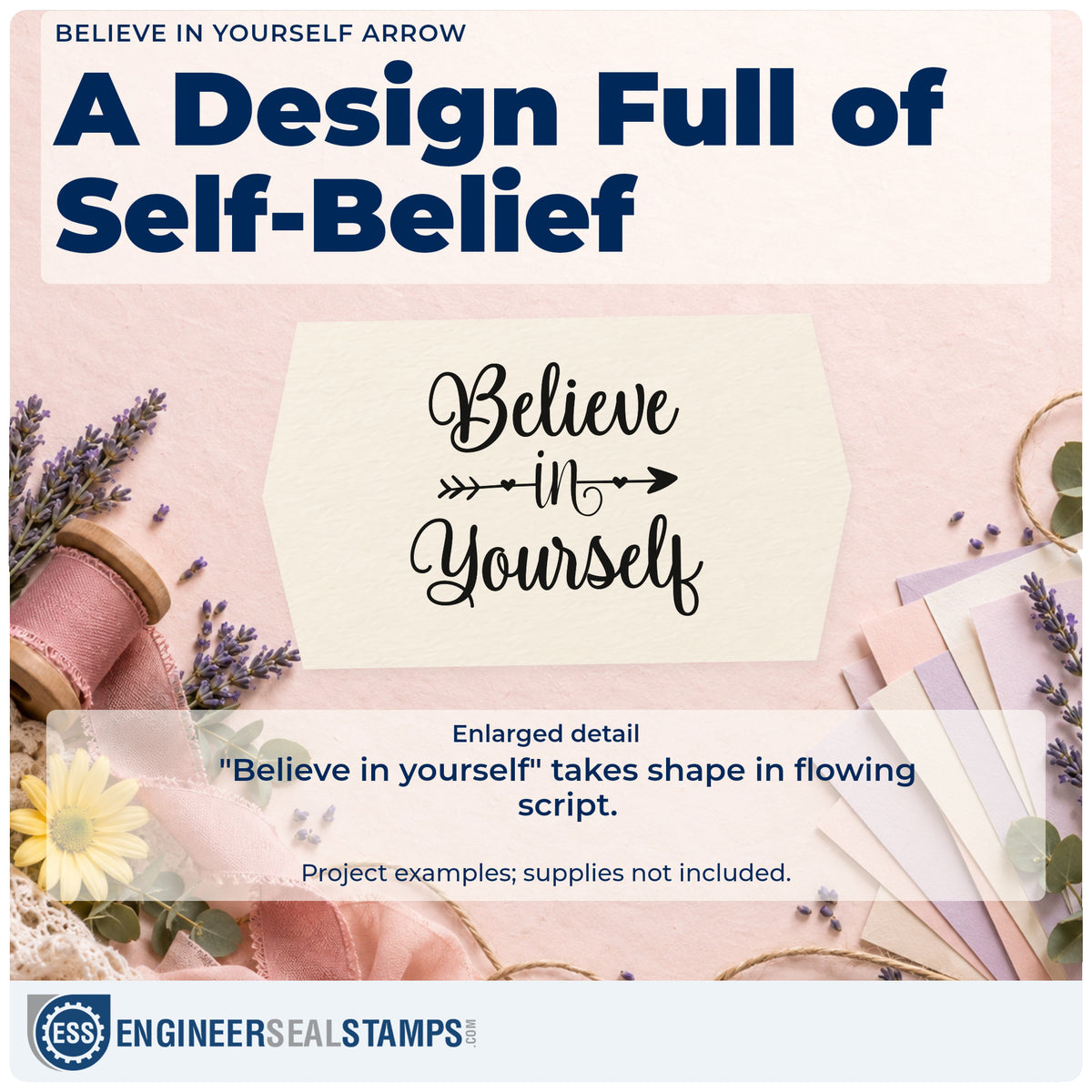 BELIEVE IN YOURSELF ARROW

A Design Full of Self-Belief

Believe in Yourself

Enlarged detail

"Believe in yourself" takes shape in flowing script.

Project examples; supplies not included.

ESS ENGINEERSEALSTAMPS.COM