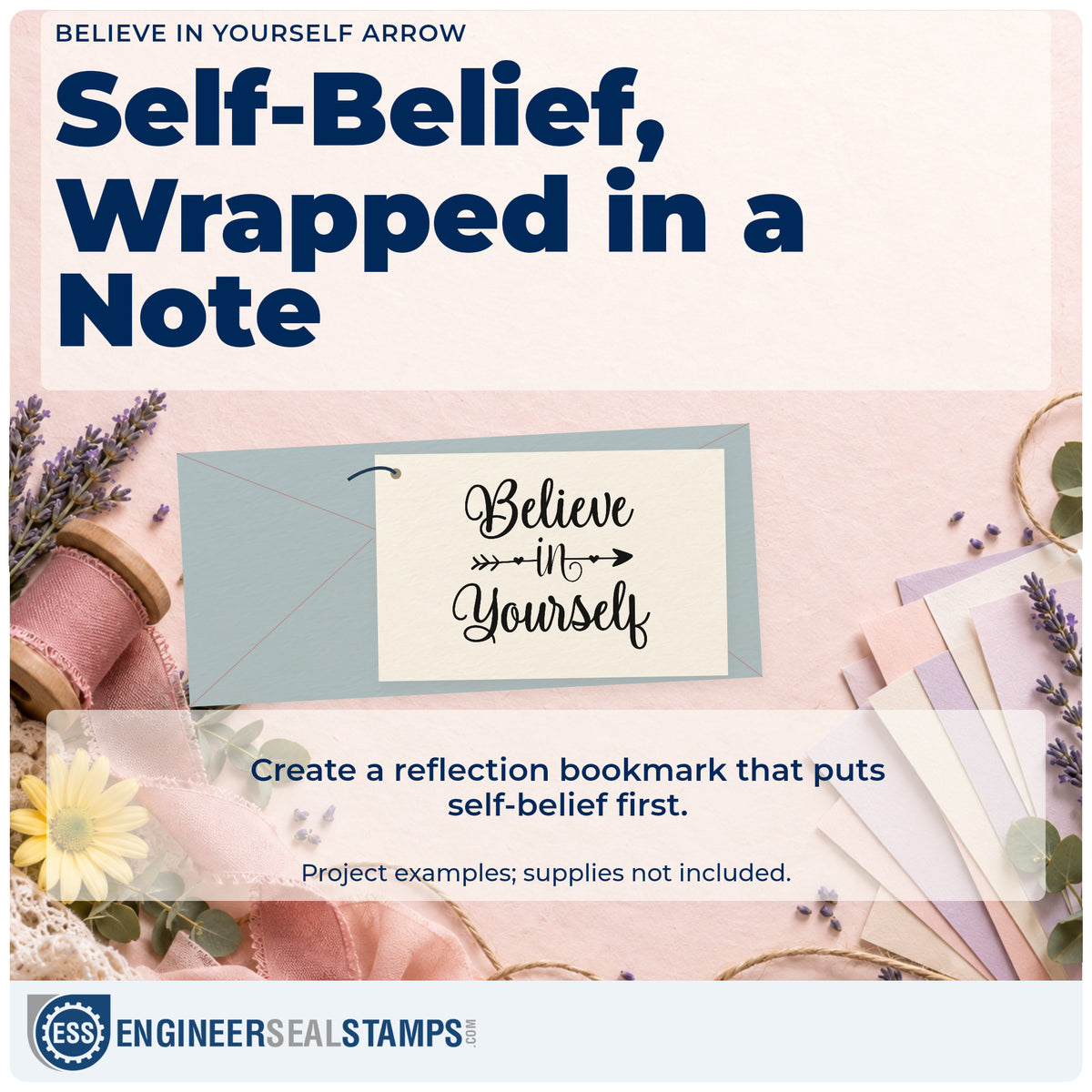 BELIEVE IN YOURSELF ARROW

Self-Belief, Wrapped in a Note

Believe
in
Yourself

Create a reflection bookmark that puts self-belief first.

Project examples; supplies not included.

ESS ENGINEERSEALSTAMPS.COM