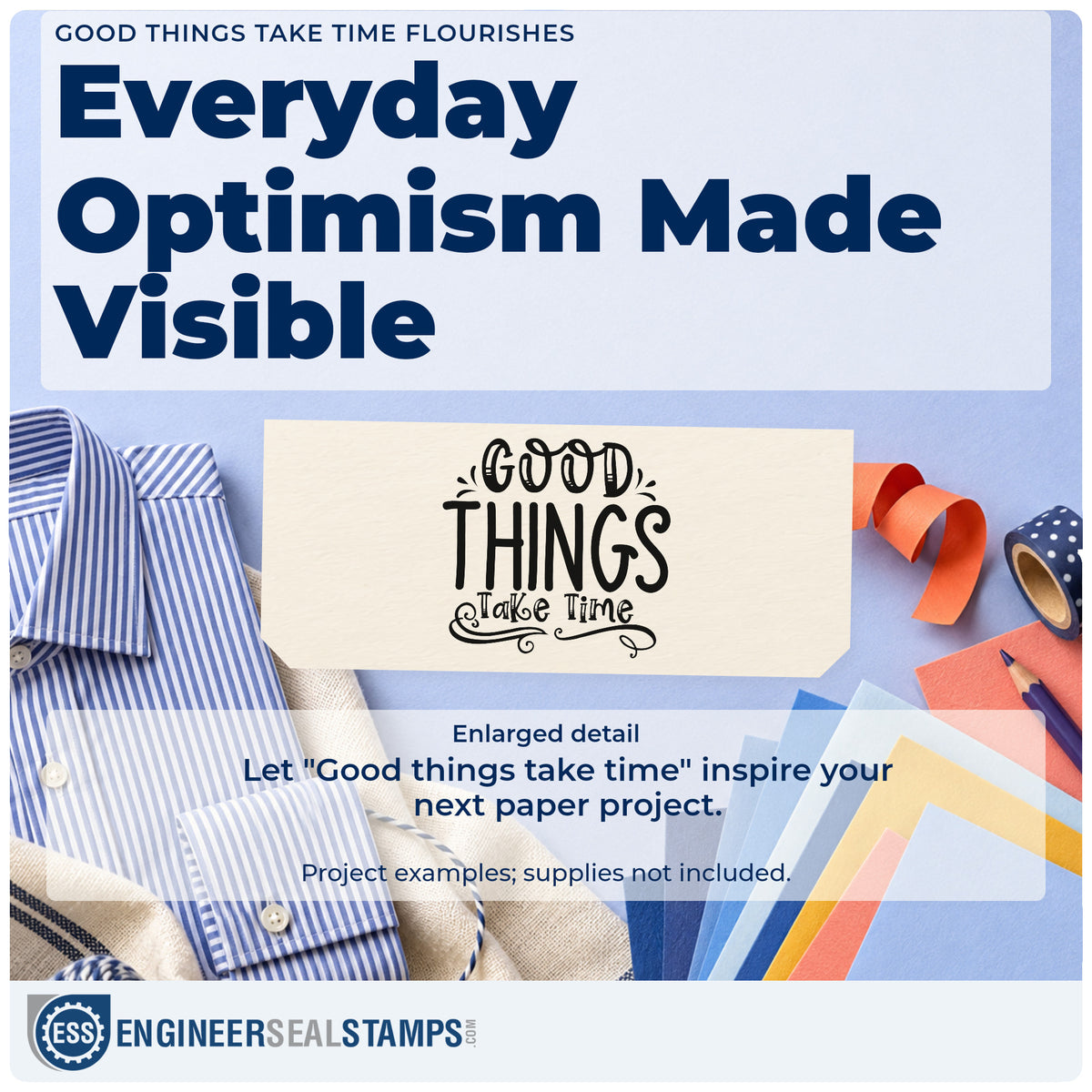 GOOD THINGS TAKE TIME FLOURISHES

Everyday Optimism Made Visible

GOOD
THINGS
Take Time

Enlarged detail

Let "Good things take time" inspire your next paper project.

Project examples; supplies not included.

ESS ENGINEERSEALSTAMPS.COM