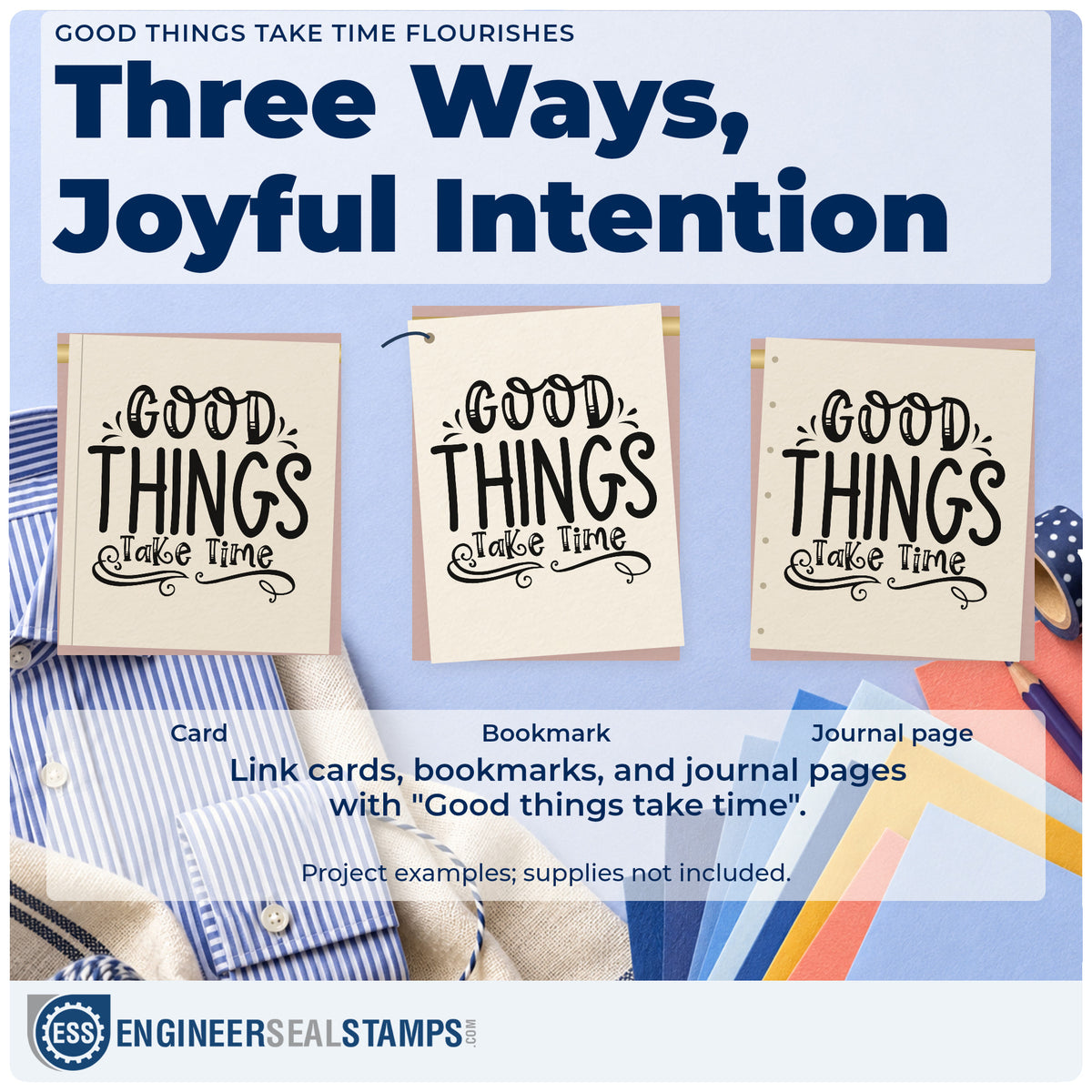 GOOD THINGS TAKE TIME FLOURISHES

Three Ways, Joyful Intention

GOOD THINGS Take Time

GOOD THINGS Take Time

GOOD THINGS Take Time

Card

Bookmark

Journal page

Link cards, bookmarks, and journal pages with "Good things take time".

Project examples; supplies not included.

ESS ENGINEERSEALSTAMPS.COM