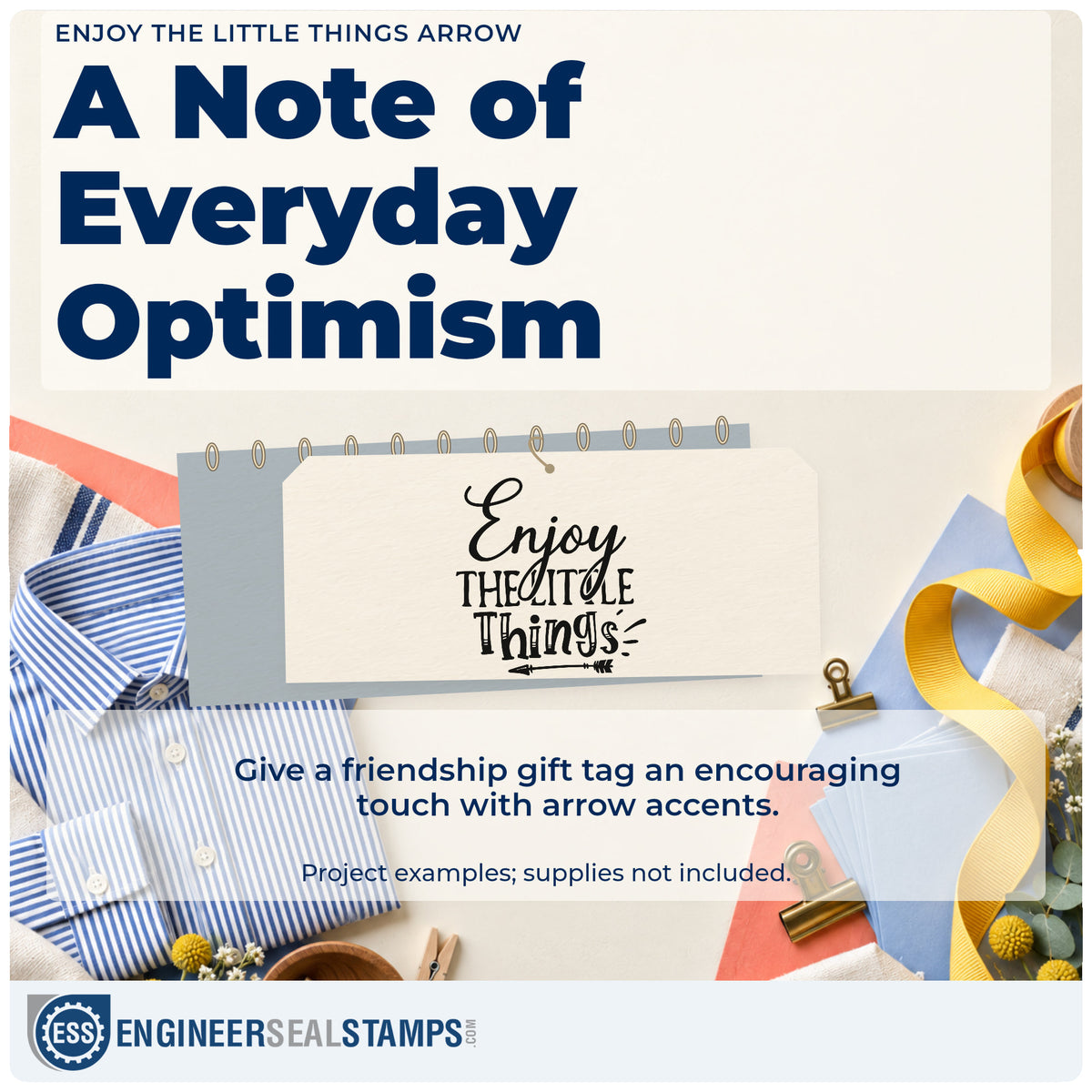 ENJOY THE LITTLE THINGS ARROW

A Note of Everyday Optimism

Enjoy
THE LITTLE
Things

Give a friendship gift tag an encouraging touch with arrow accents.

Project examples; supplies not included.

ESS ENGINEERSEALSTAMPS.COM