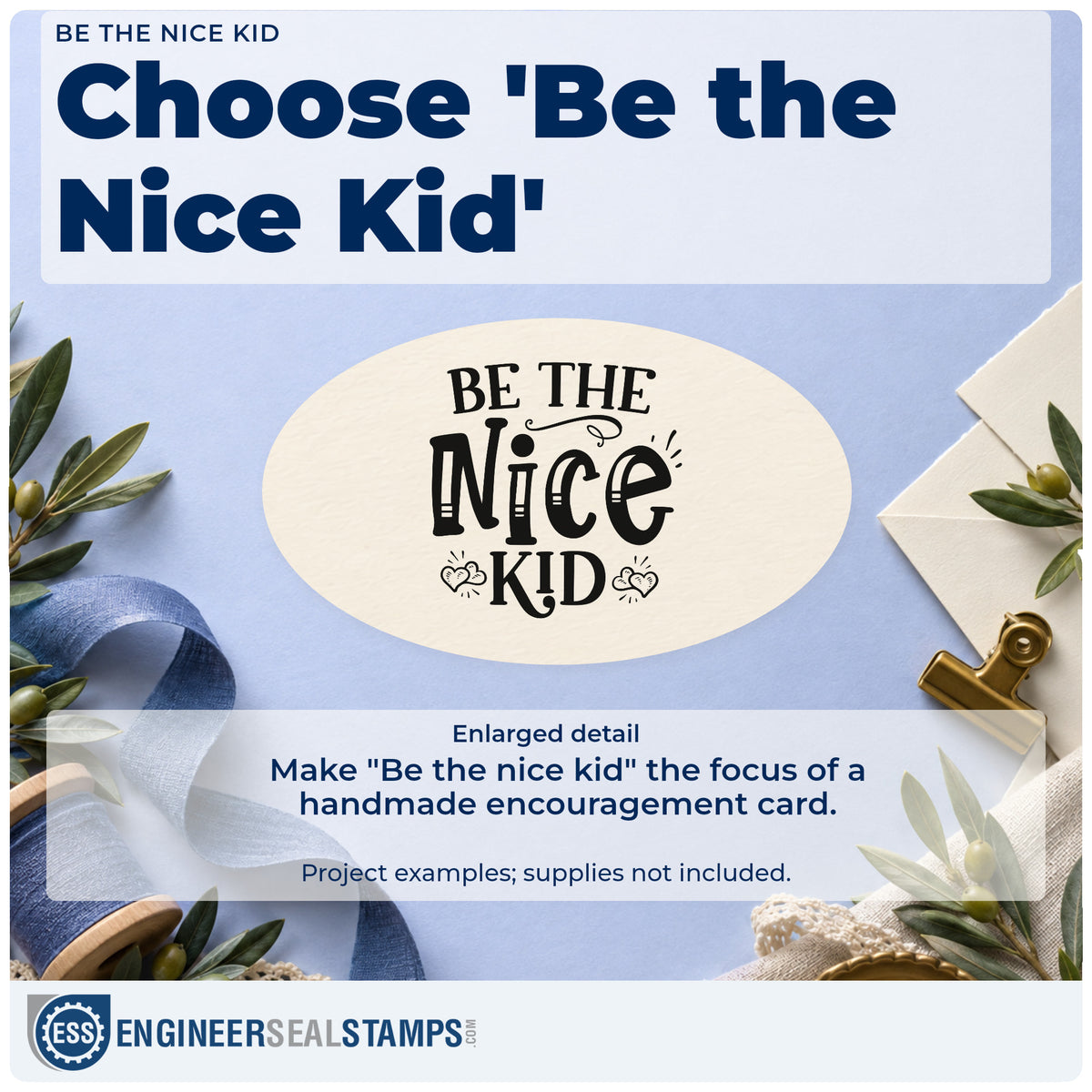 BE THE NICE KID

Choose 'Be the Nice Kid'

BE THE
Nice
KID

Enlarged detail

Make "Be the nice kid" the focus of a handmade encouragement card.

Project examples; supplies not included.

ESS
ENGINEERSEALSTAMPS.COM