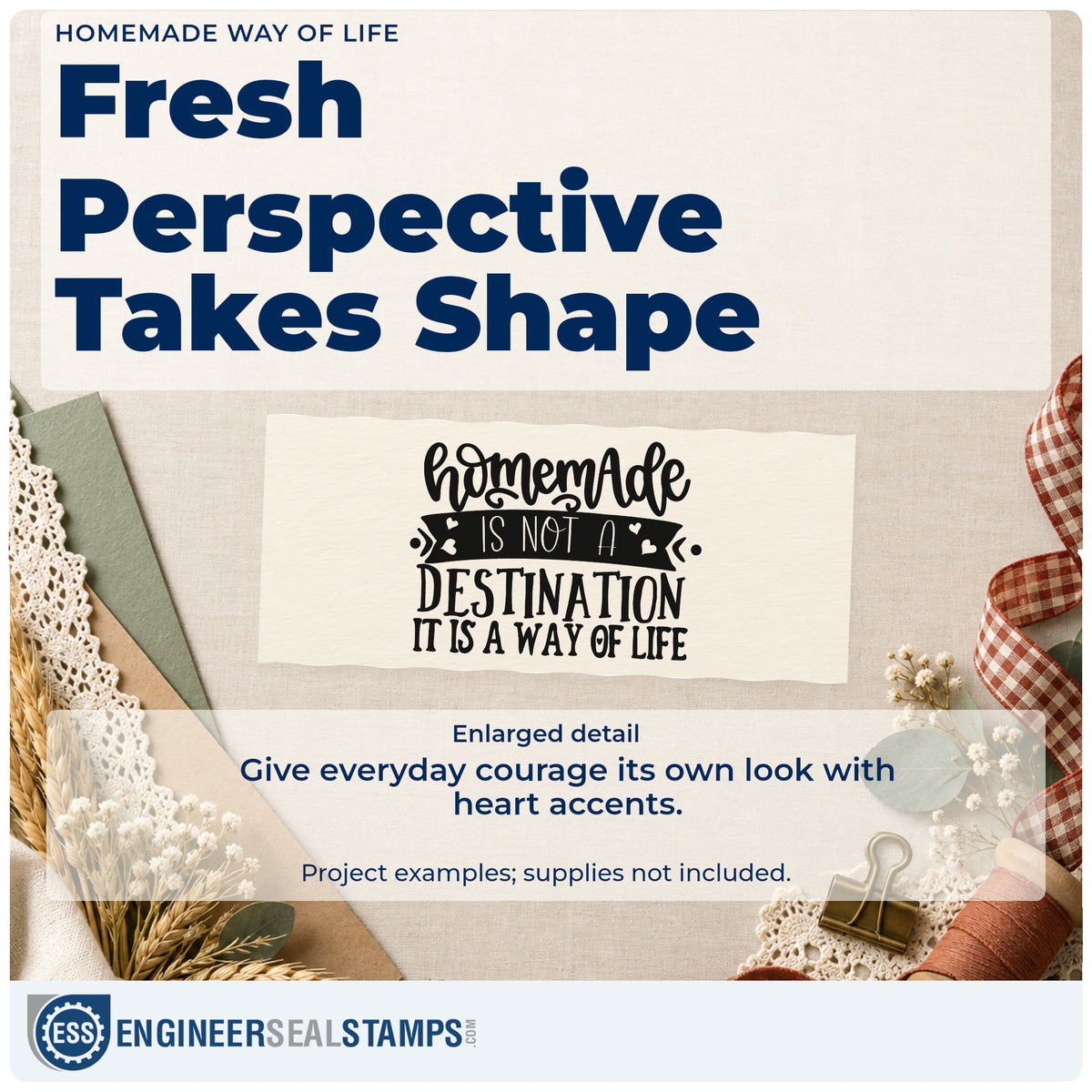 HOMEMADE WAY OF LIFE

Fresh Perspective Takes Shape

homemade
IS NOT A
DESTINATION
IT IS A WAY OF LIFE

Enlarged detail

Give everyday courage its own look with heart accents.

Project examples; supplies not included.

ESS ENGINEERSEALSTAMPS.COM