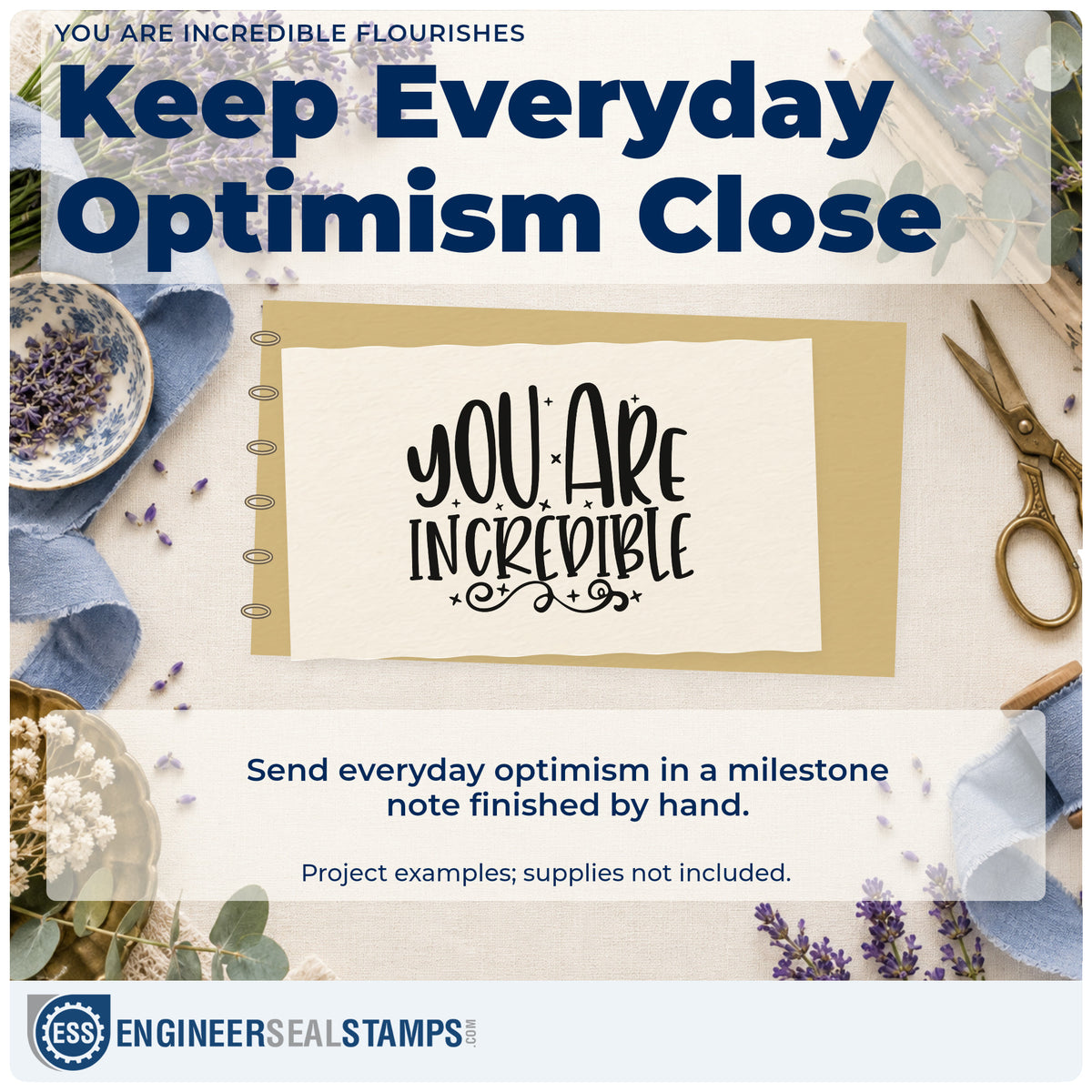 YOU ARE INCREDIBLE FLOURISHES

Keep Everyday Optimism Close

YOU ARE INCREDIBLE

Send everyday optimism in a milestone note finished by hand.

Project examples; supplies not included.

ESS ENGINEERSEALSTAMPS.COM