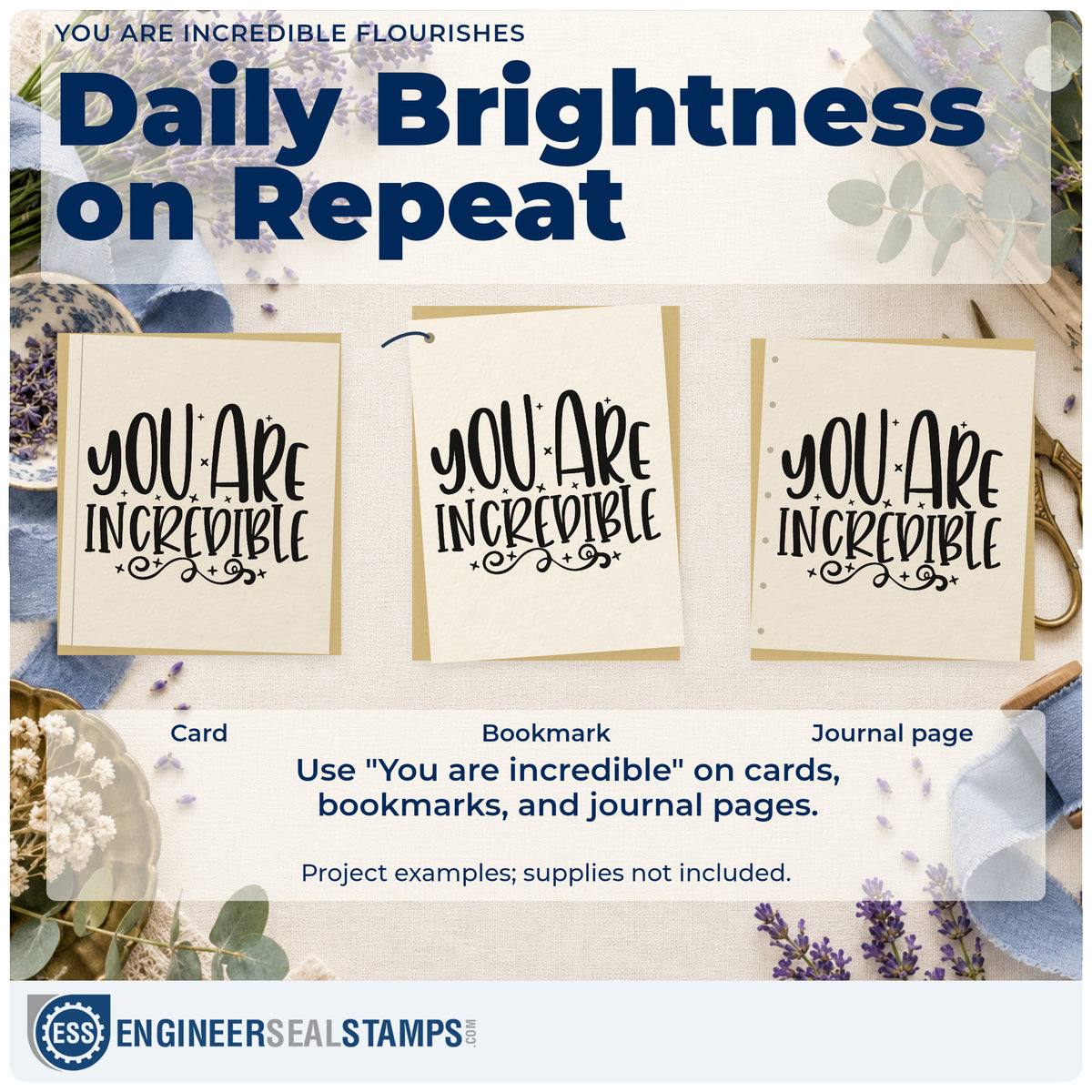 YOU ARE INCREDIBLE FLOURISHES

Daily Brightness on Repeat

YOU ARE INCREDIBLE

YOU ARE INCREDIBLE

YOU ARE INCREDIBLE

Card

Bookmark

Journal page

Use "You are incredible" on cards, bookmarks, and journal pages.

Project examples; supplies not included.

ESS ENGINEERSEALSTAMPS.COM