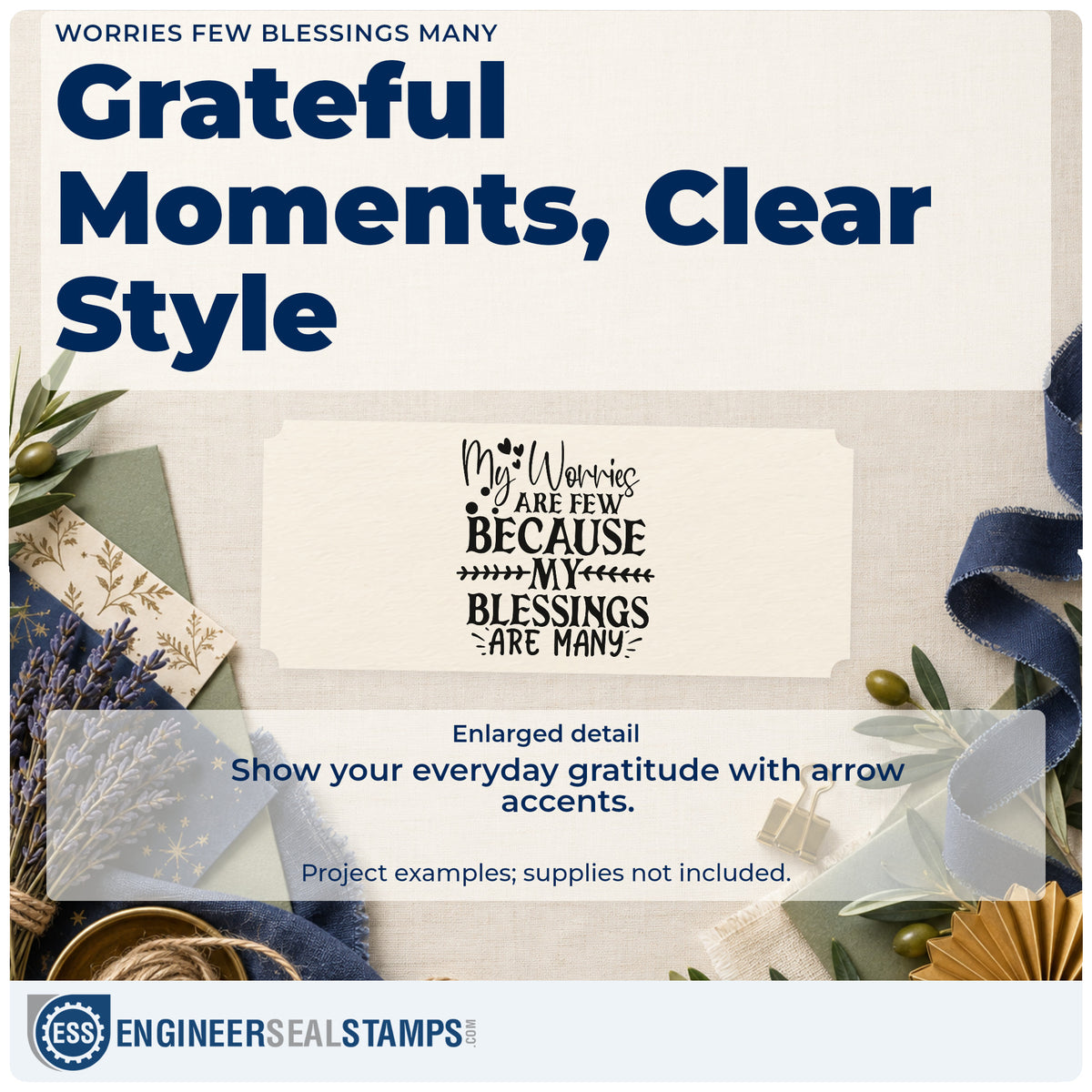 WORRIES FEW BLESSINGS MANY

Grateful Moments, Clear Style

My Worries
ARE FEW
BECAUSE
MY
BLESSINGS
ARE MANY

Enlarged detail

Show your everyday gratitude with arrow accents.

Project examples; supplies not included.

ESS ENGINEERSEALSTAMPS.COM