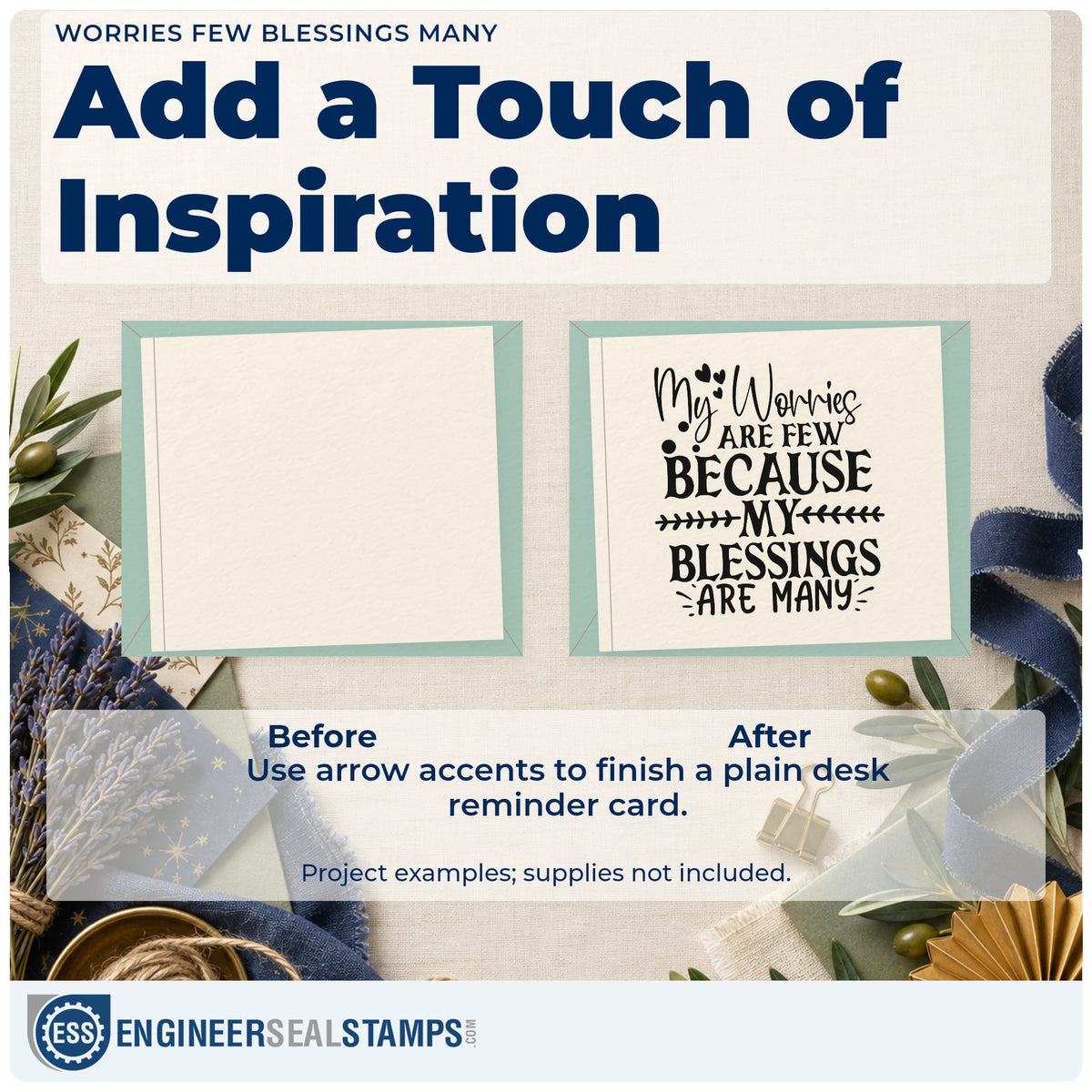 WORRIES FEW BLESSINGS MANY

Add a Touch of Inspiration

My Worries ARE FEW BECAUSE MY BLESSINGS ARE MANY

Before

After

Use arrow accents to finish a plain desk reminder card.

Project examples; supplies not included.

ESS ENGINEERSEALSTAMPS.COM