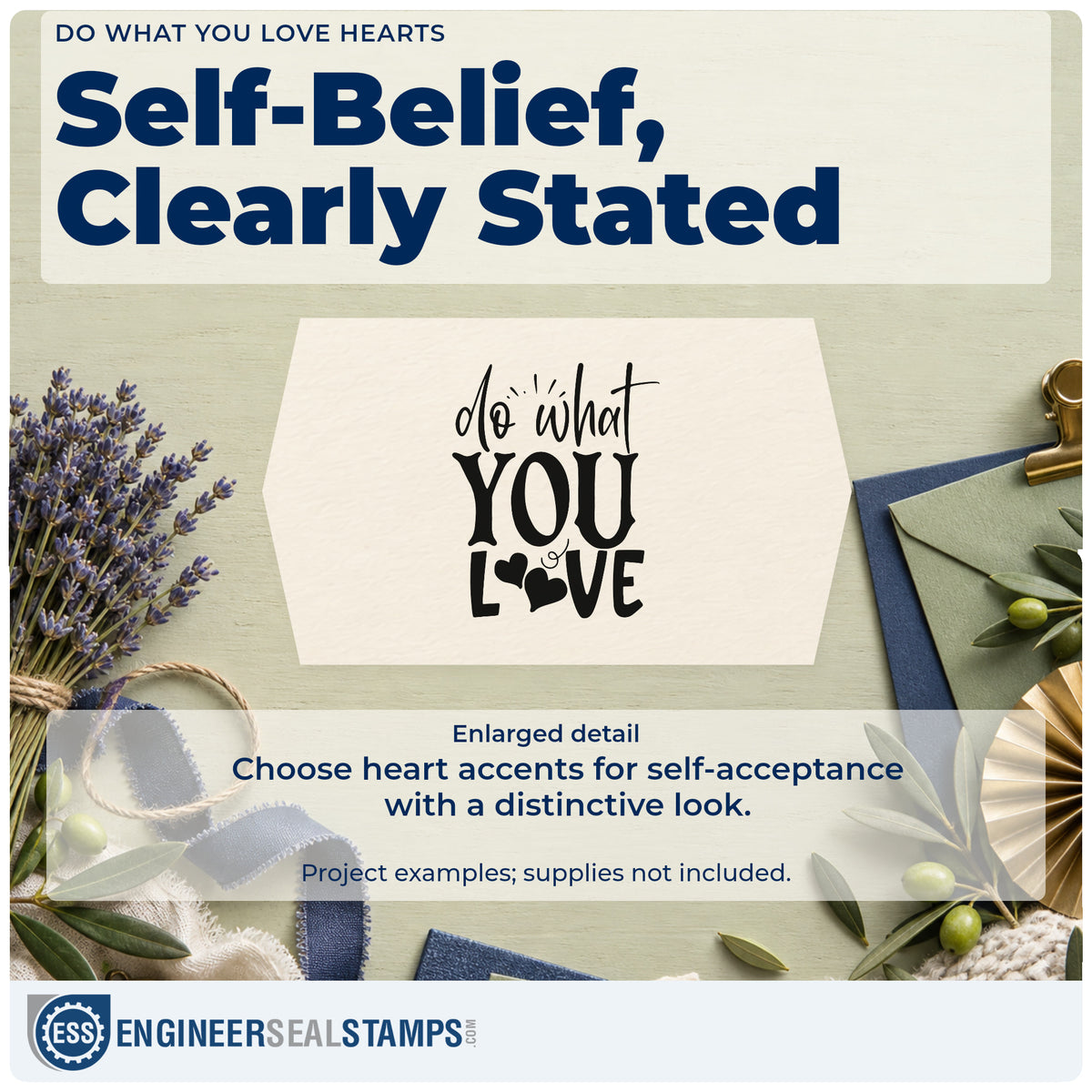 DO WHAT YOU LOVE HEARTS

Self-Belief, Clearly Stated

do what
YOU
LOVE

Enlarged detail

Choose heart accents for self-acceptance with a distinctive look.

Project examples; supplies not included.

ESS ENGINEERSEALSTAMPS.COM