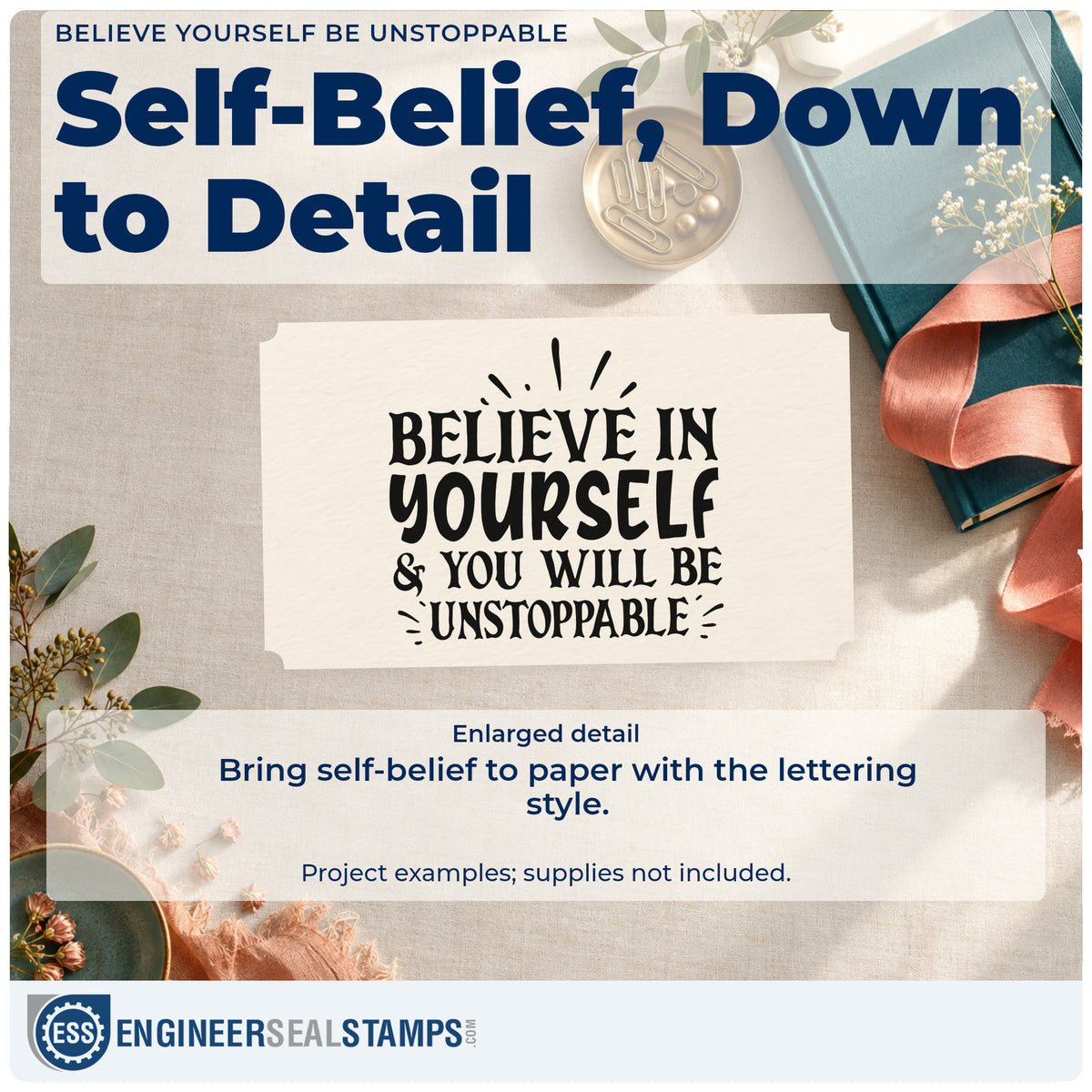 BELIEVE YOURSELF BE UNSTOPPABLE

Self-Belief, Down to Detail

BELIEVE IN YOURSELF & YOU WILL BE UNSTOPPABLE

Enlarged detail

Bring self-belief to paper with the lettering style.

Project examples; supplies not included.

ESS ENGINEERSEALSTAMPS.COM