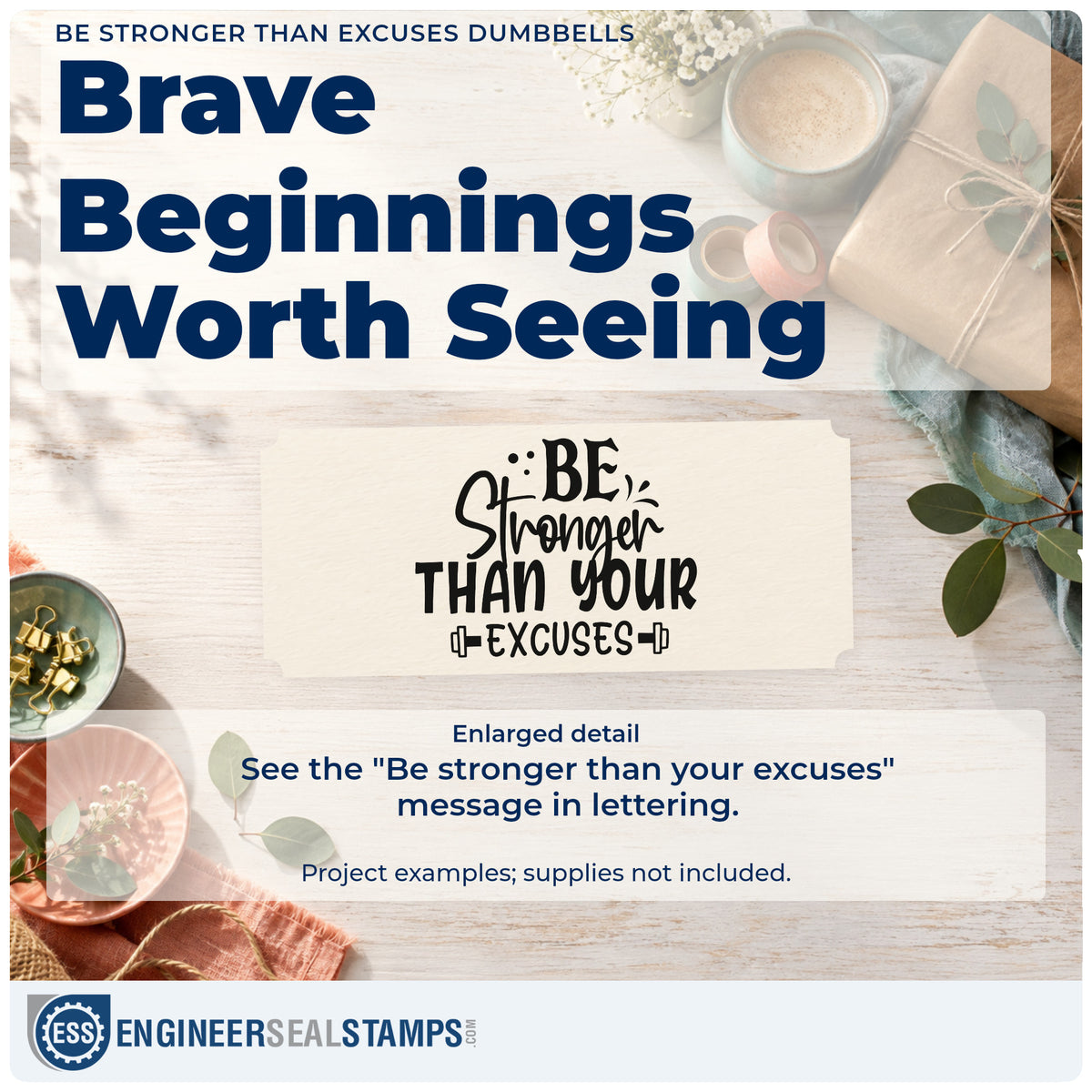 BE STRONGER THAN EXCUSES DUMBBELLS

Brave Beginnings Worth Seeing

BE
Stronger
THAN YOUR
EXCUSES

Enlarged detail

See the "Be stronger than your excuses" message in lettering.

Project examples; supplies not included.

ESS ENGINEERSEALSTAMPS.COM