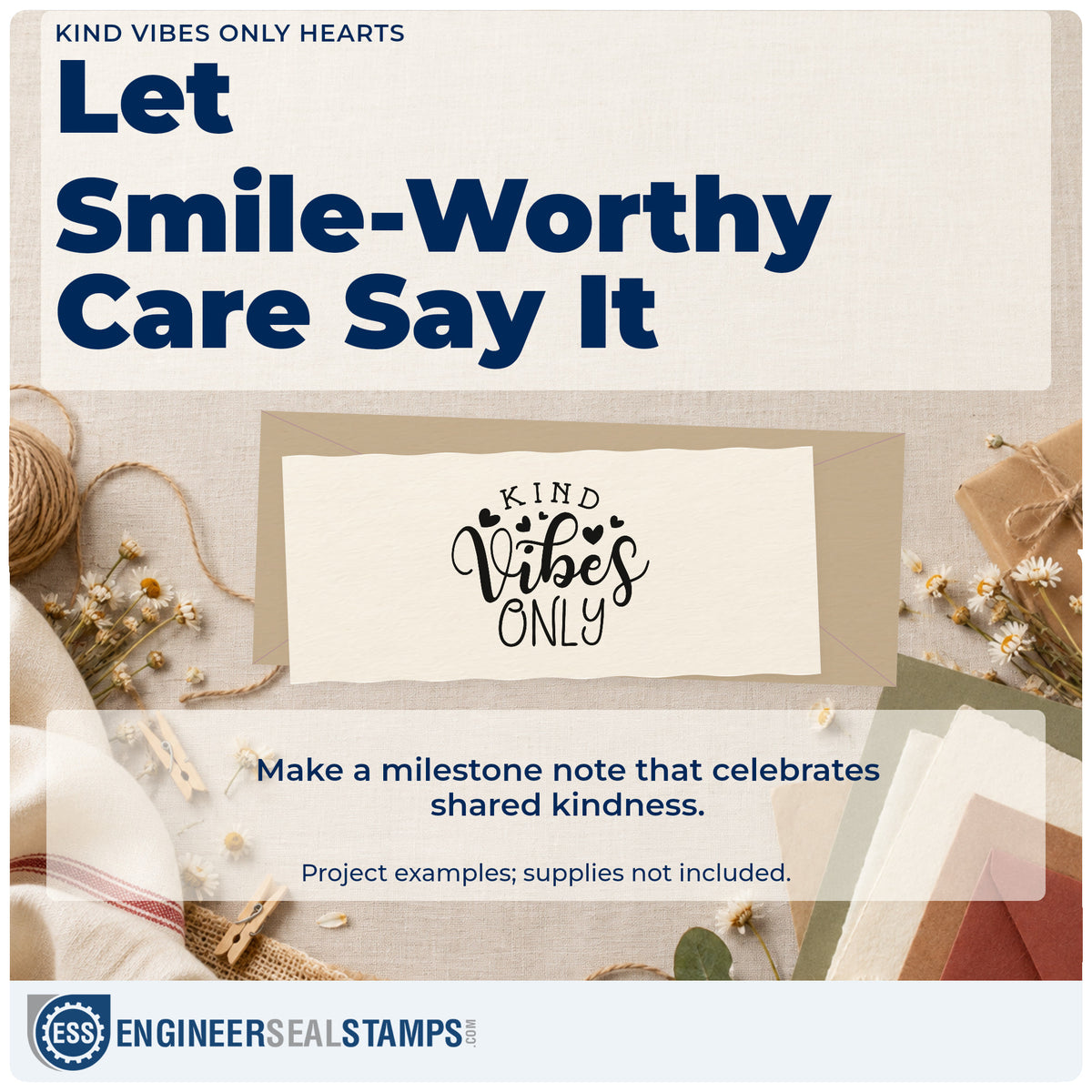 KIND VIBES ONLY HEARTS

Let Smile-Worthy Care Say It

KIND
Vibes
ONLY

Make a milestone note that celebrates shared kindness.

Project examples; supplies not included.

ESS ENGINEERSEALSTAMPS.COM