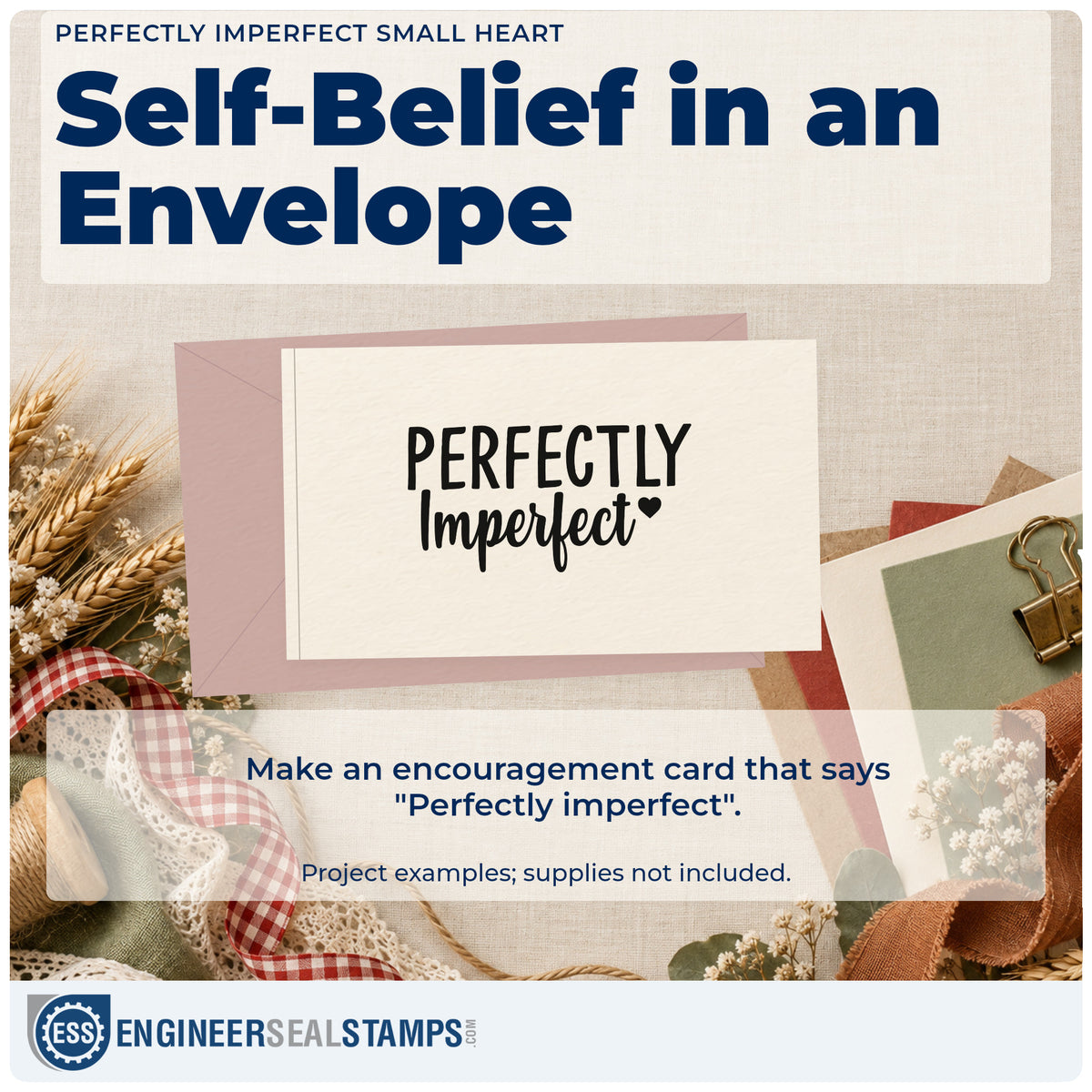 PERFECTLY IMPERFECT SMALL HEART

Self-Belief in an Envelope

PERFECTLY
Imperfect

Make an encouragement card that says "Perfectly imperfect".

Project examples; supplies not included.

ESS ENGINEERSEALSTAMPS.COM