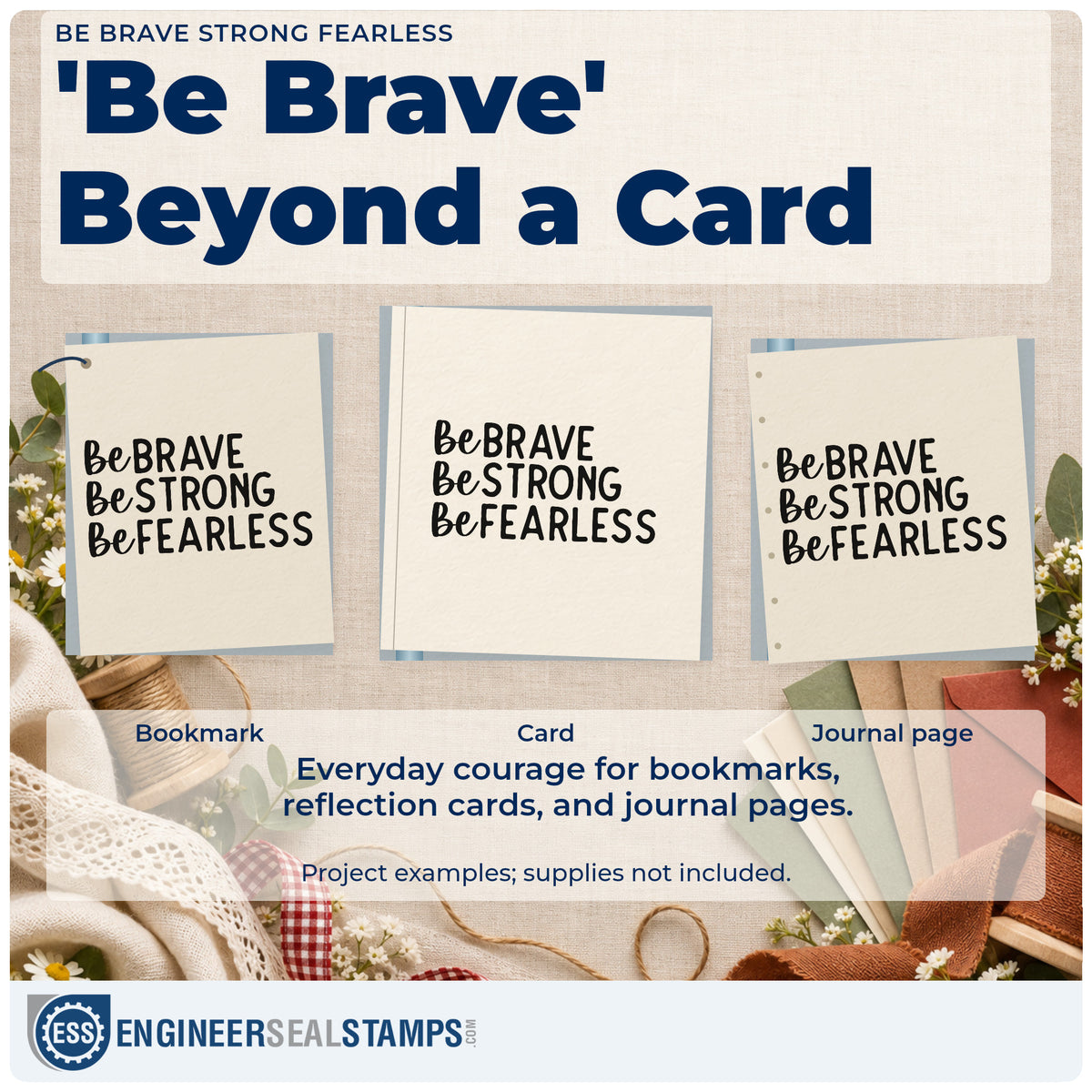 BE BRAVE STRONG FEARLESS

'Be Brave' Beyond a Card

Be BRAVE
Be STRONG
Be FEARLESS

Be BRAVE
Be STRONG
Be FEARLESS

Be BRAVE
Be STRONG
Be FEARLESS

Bookmark

Card

Journal page

Everyday courage for bookmarks, reflection cards, and journal pages.

Project examples; supplies not included.

ESS ENGINEERSEALSTAMPS.COM