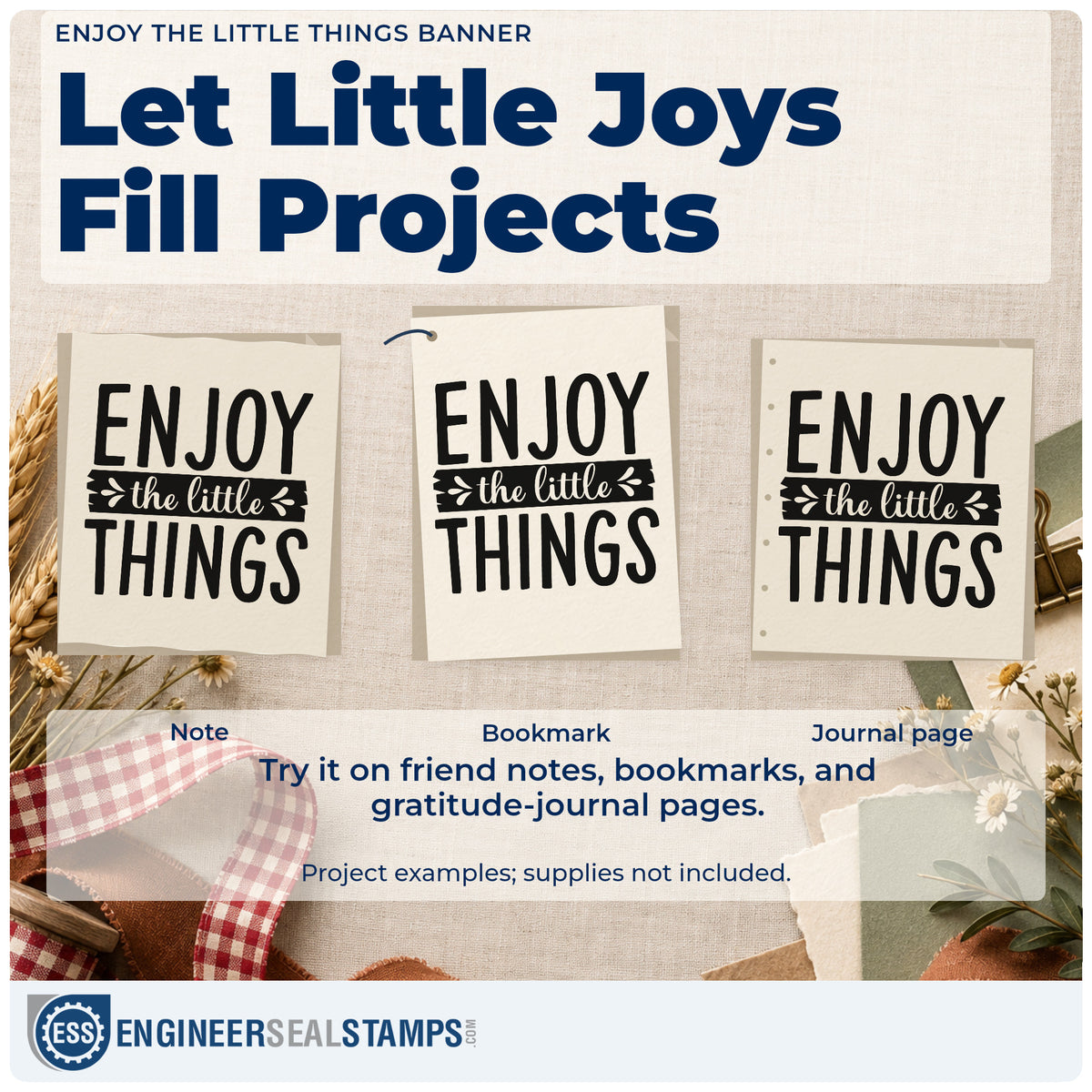 ENJOY THE LITTLE THINGS BANNER

Let Little Joys Fill Projects

ENJOY the little THINGS

ENJOY the little THINGS

ENJOY the little THINGS

Note

Bookmark

Journal page

Try it on friend notes, bookmarks, and gratitude-journal pages.

Project examples; supplies not included.

ESS ENGINEERSEALSTAMPS.COM