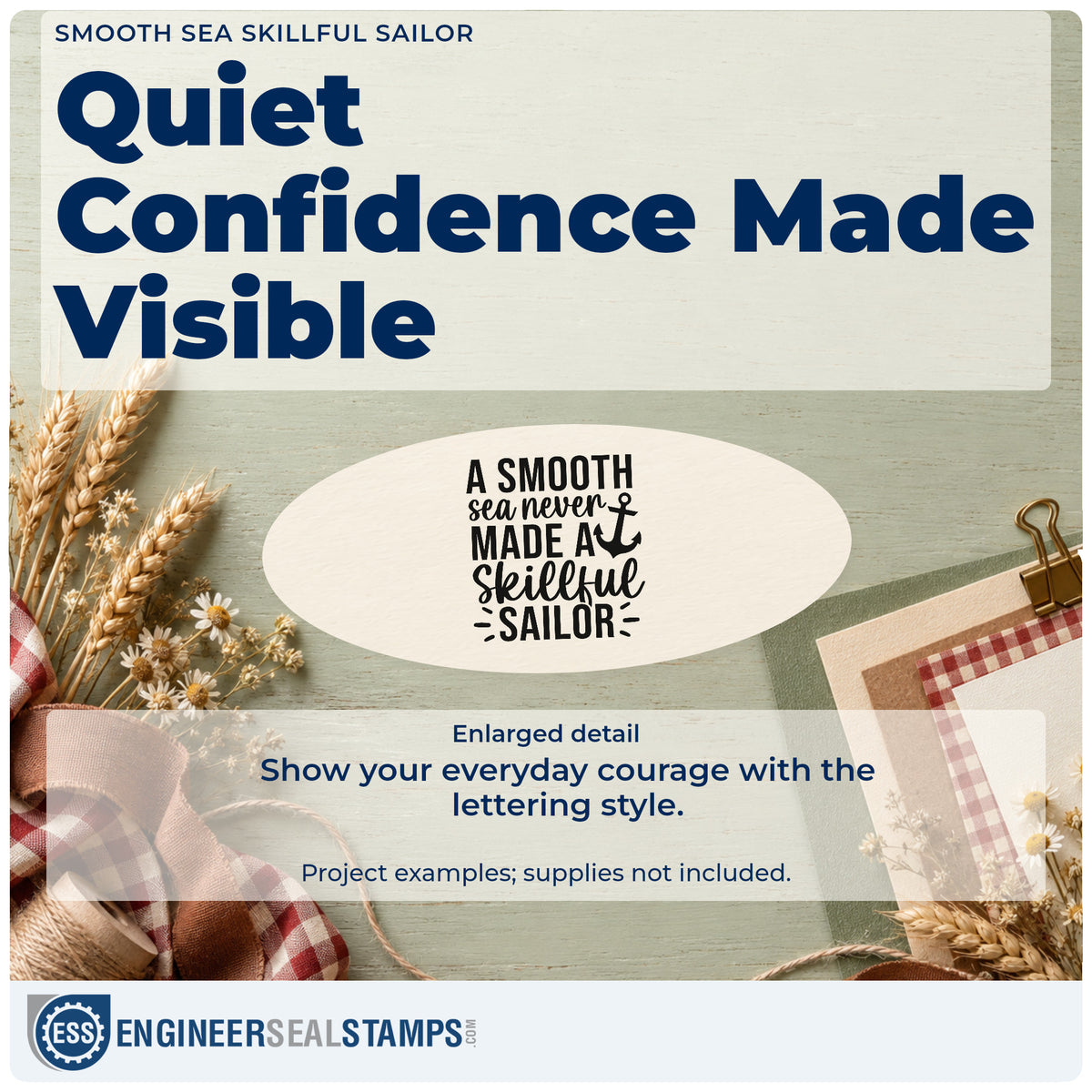 SMOOTH SEA SKILLFUL SAILOR

Quiet Confidence Made Visible

A SMOOTH
sea never
MADE A
Skillful
SAILOR

Enlarged detail

Show your everyday courage with the lettering style.

Project examples; supplies not included.

ESS ENGINEERSEALSTAMPS.COM