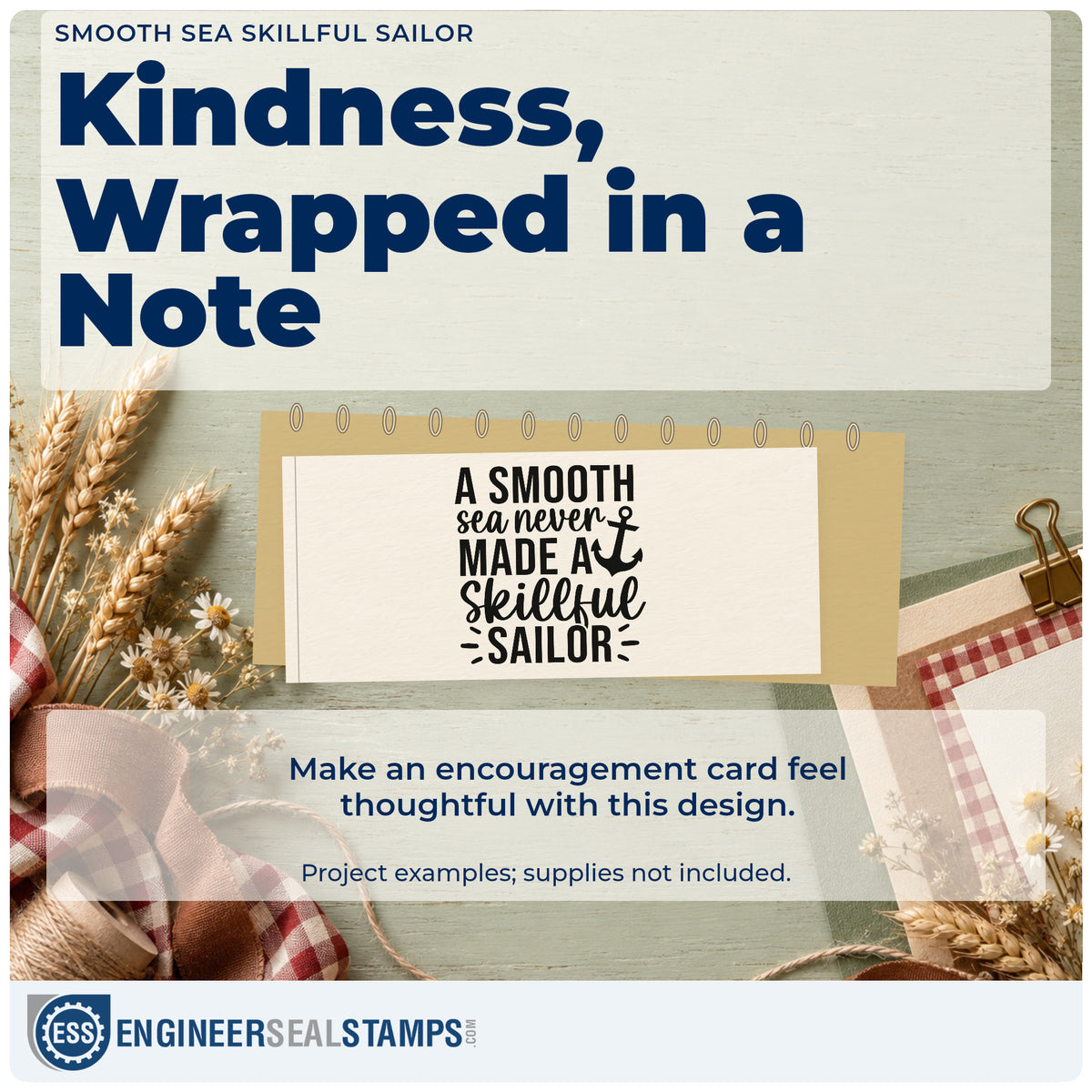 SMOOTH SEA SKILLFUL SAILOR

Kindness, Wrapped in a Note

A SMOOTH
sea never
MADE A
Skillful
SAILOR

Make an encouragement card feel thoughtful with this design.

Project examples; supplies not included.

ESS
ENGINEERSEALSTAMPS.COM